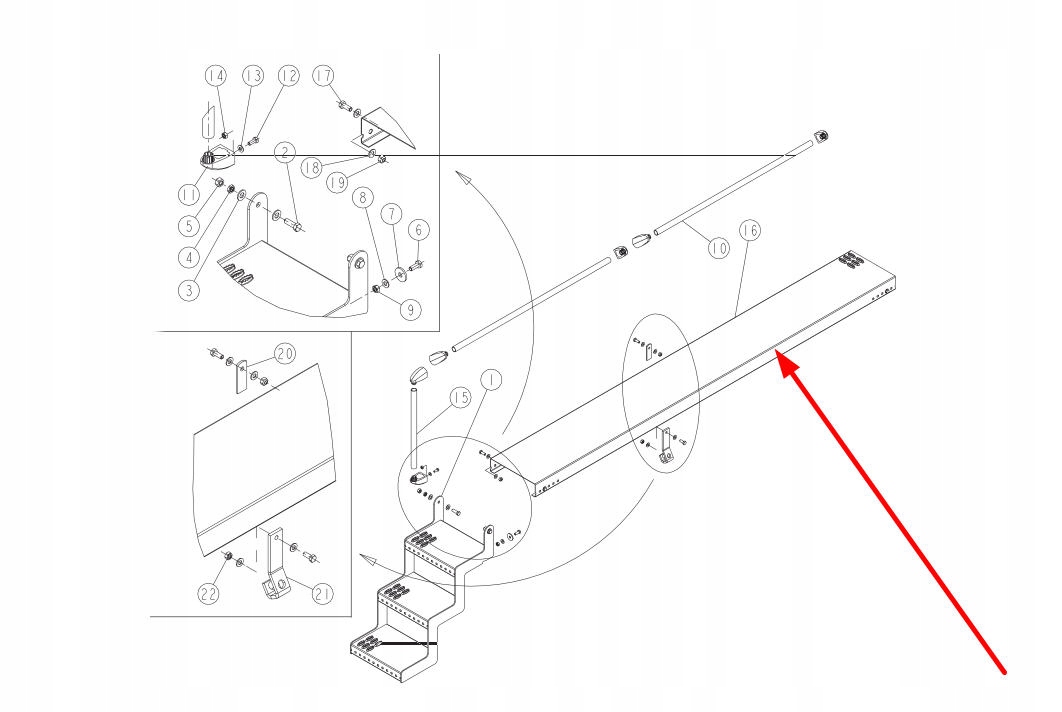 14
13
12
17
2
18
19
11
5
4
3
8
7
6
9
10
16
20
15
1
22
21