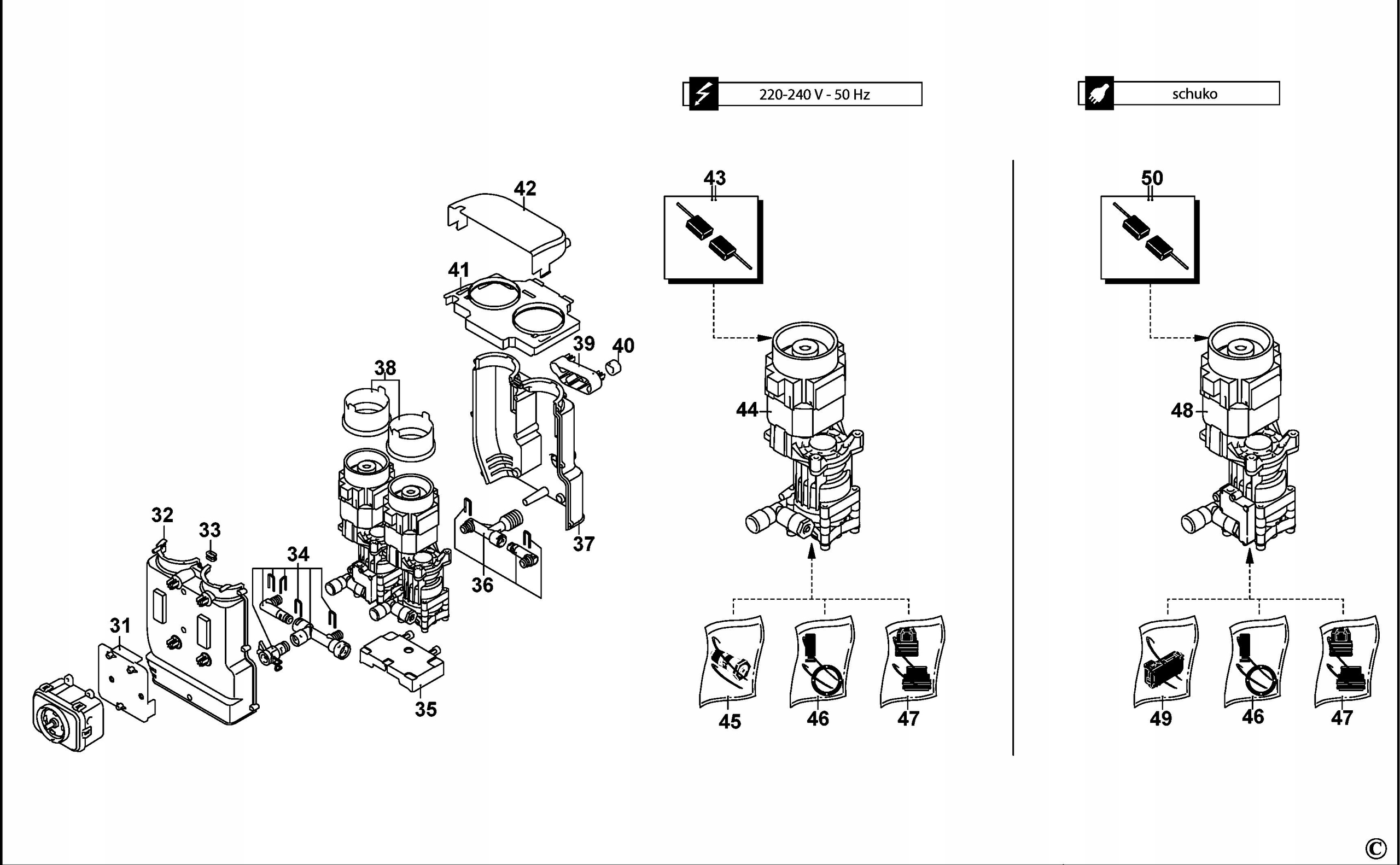 220-240 V - 50 Hz

schuko

42

41

39

40

38

37

36

32

33

34

31

35

43

44

45

46

47

50

48

49

46

47

©