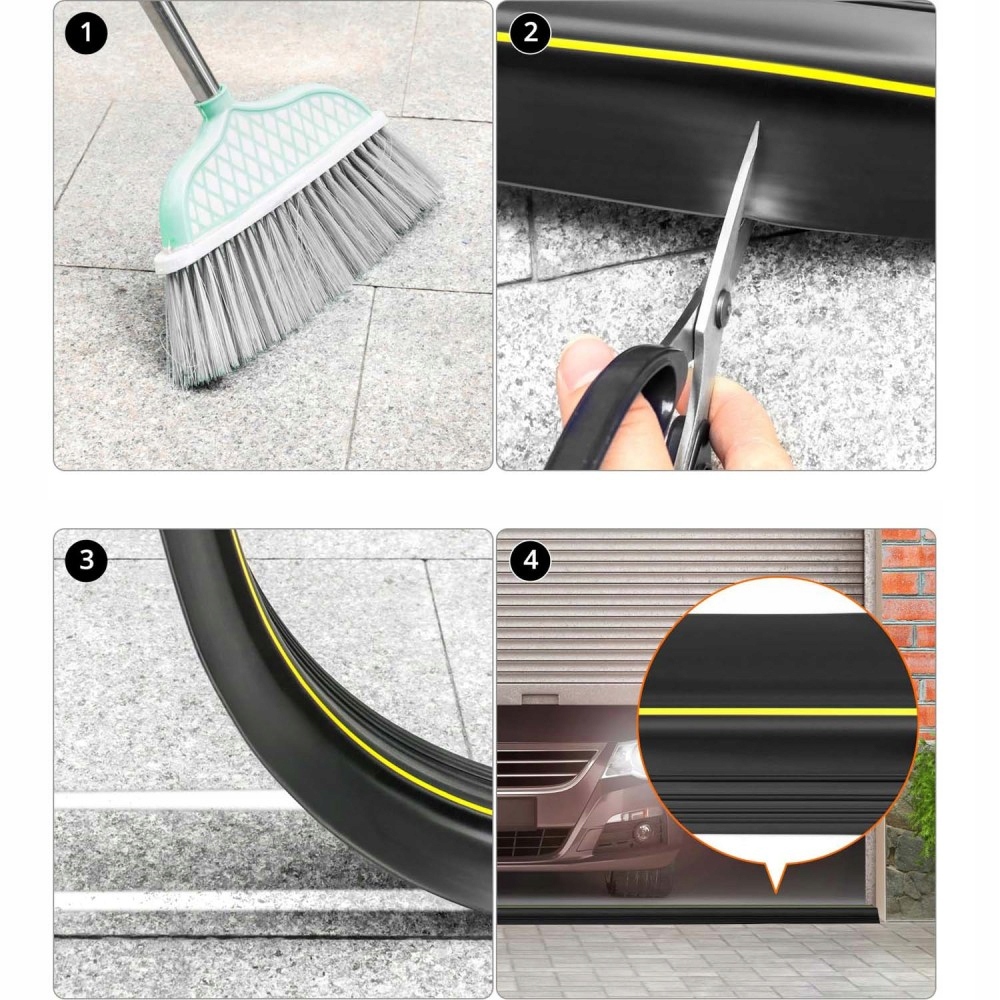 1

2

3

4