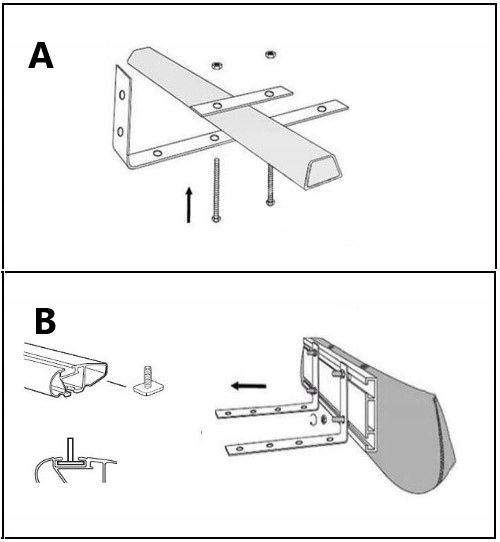 A

B