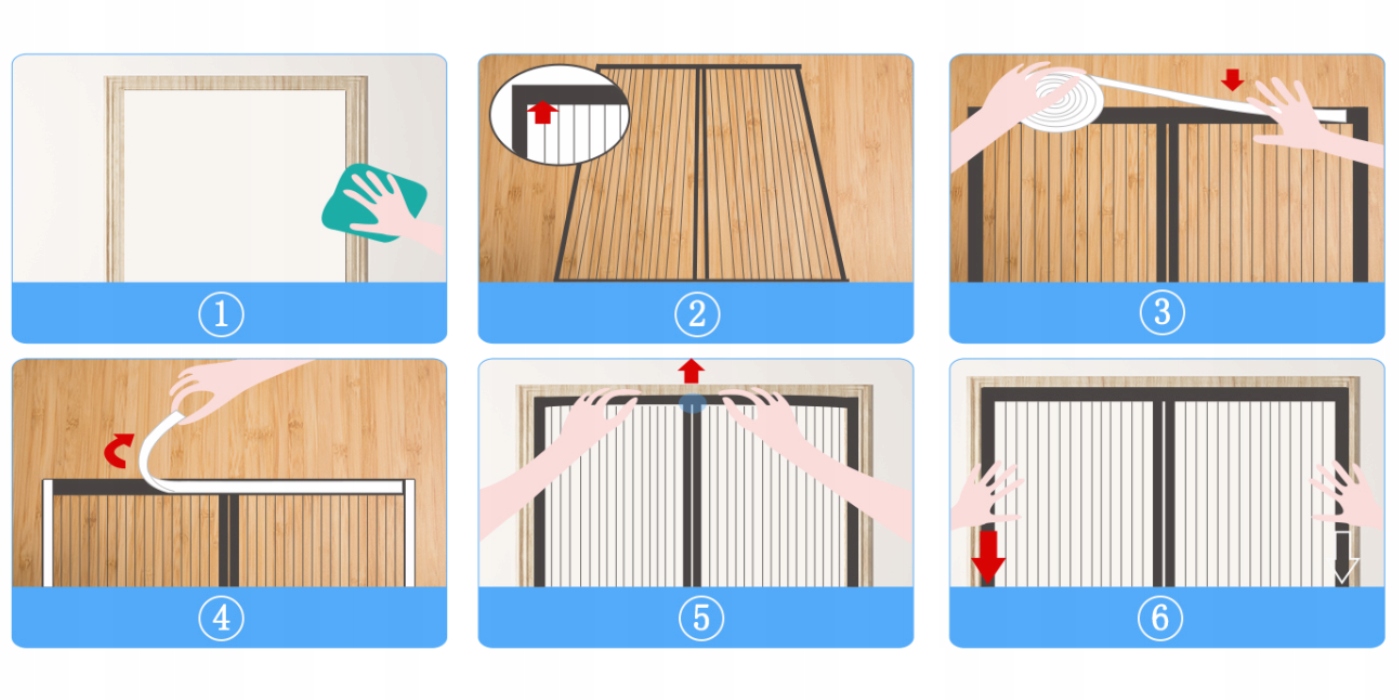 ①

②

③

④

⑤

⑥