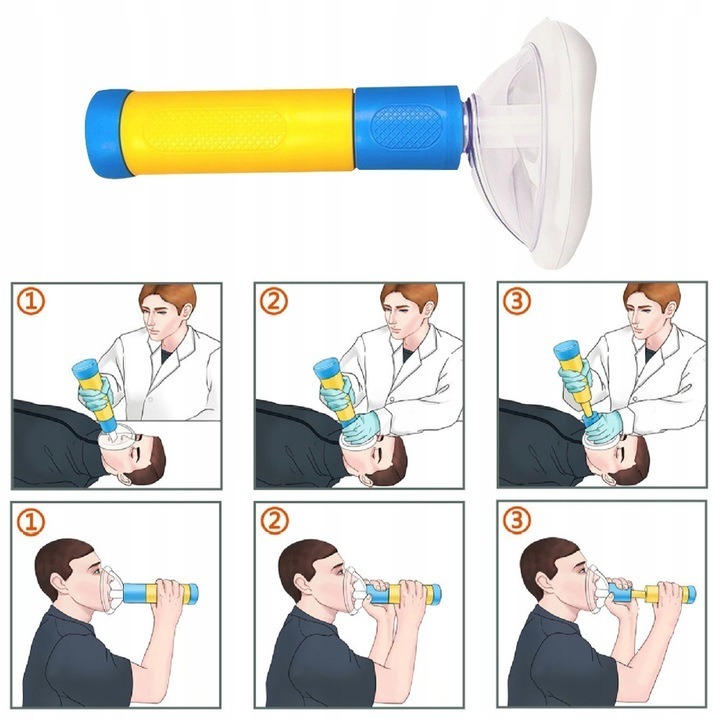 ①

②

③

①

②

③