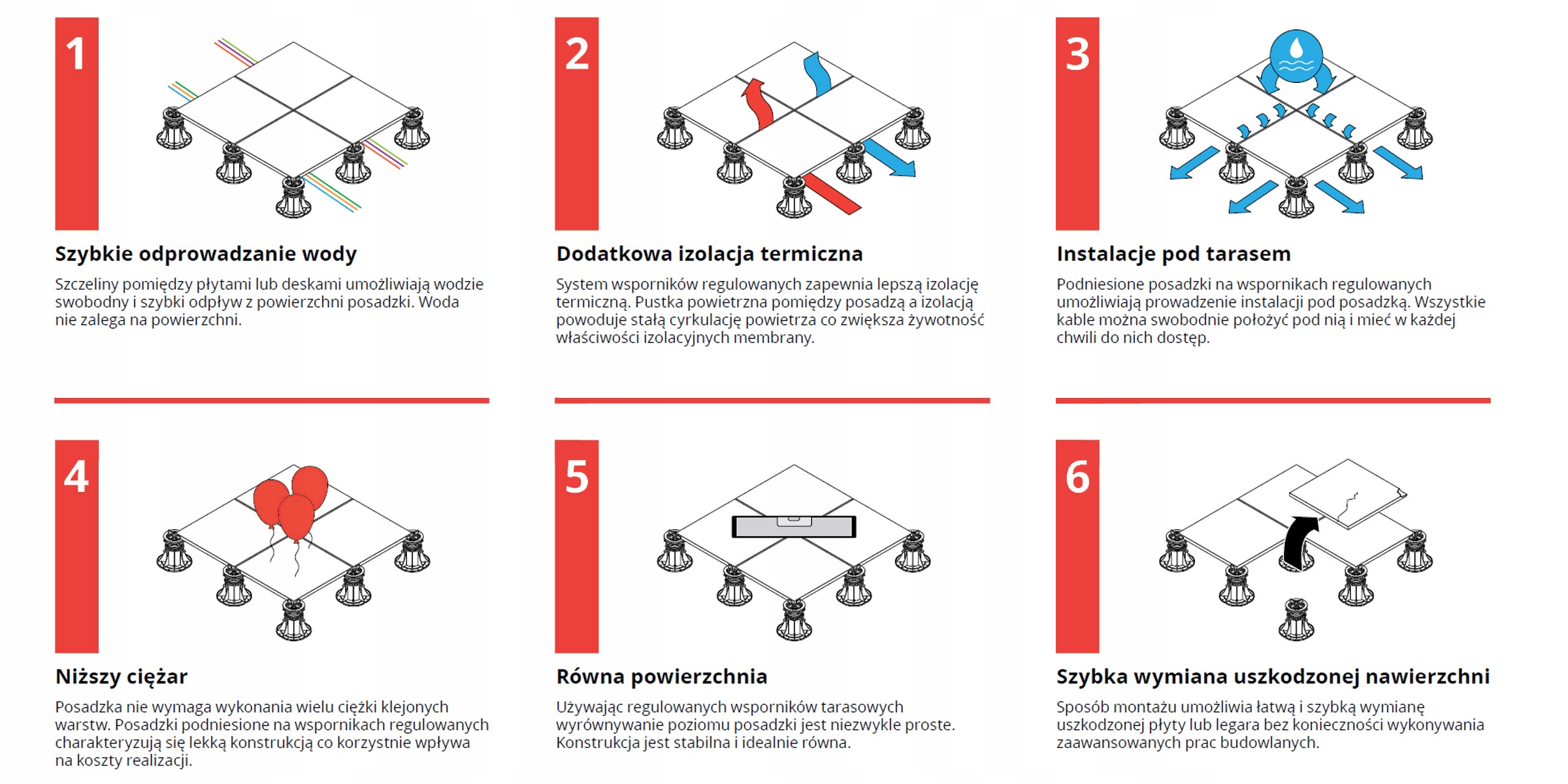 1

Szybkie odprowadzanie wody

Szczeliny pomiędzy płytami lub deskami umożliwiają wodzie swobodny i szybki odpływ z powierzchni posadzki. Woda nie zalega na powierzchni.

2

Dodatkowa izolacja termiczna

System wsporników regulowanych zapewnia lepszą izolację termiczną. Pustka powietrzna pomiędzy posadzą a izolacją powoduje stałą cyrkulację powietrza co zwiększa żywotność właściwości izolacyjnych membrany.

3

Instalacje pod tarasem

Podniesione posadzki na wspornikach regulowanych umożliwiają prowadzenie instalacji pod posadzką. Wszystkie kable można swobodnie położyć pod nią i mieć w każdej chwili do nich dostęp.

4

Niższy ciężar

Posadzka nie wymaga wykonania wielu ciężki klejonych warstw. Posadzki podniesione na wspornikach regulowanych charakteryzują się lekką konstrukcją co korzystnie wpływa na koszty realizacji.

5

Równa powierzchnia

Używając regulowanych wsporników tarasowych wyrównywanie poziomu posadzki jest niezwykle proste. Konstrukcja jest stabilna i idealnie równa.

6

Szybka wymiana uszkodzonej nawierzchni

Sposób montażu umożliwia łatwą i szybką wymianę uszkodzonej płyty lub legara bez konieczności wykonywania zaawansowanych prac budowlanych.