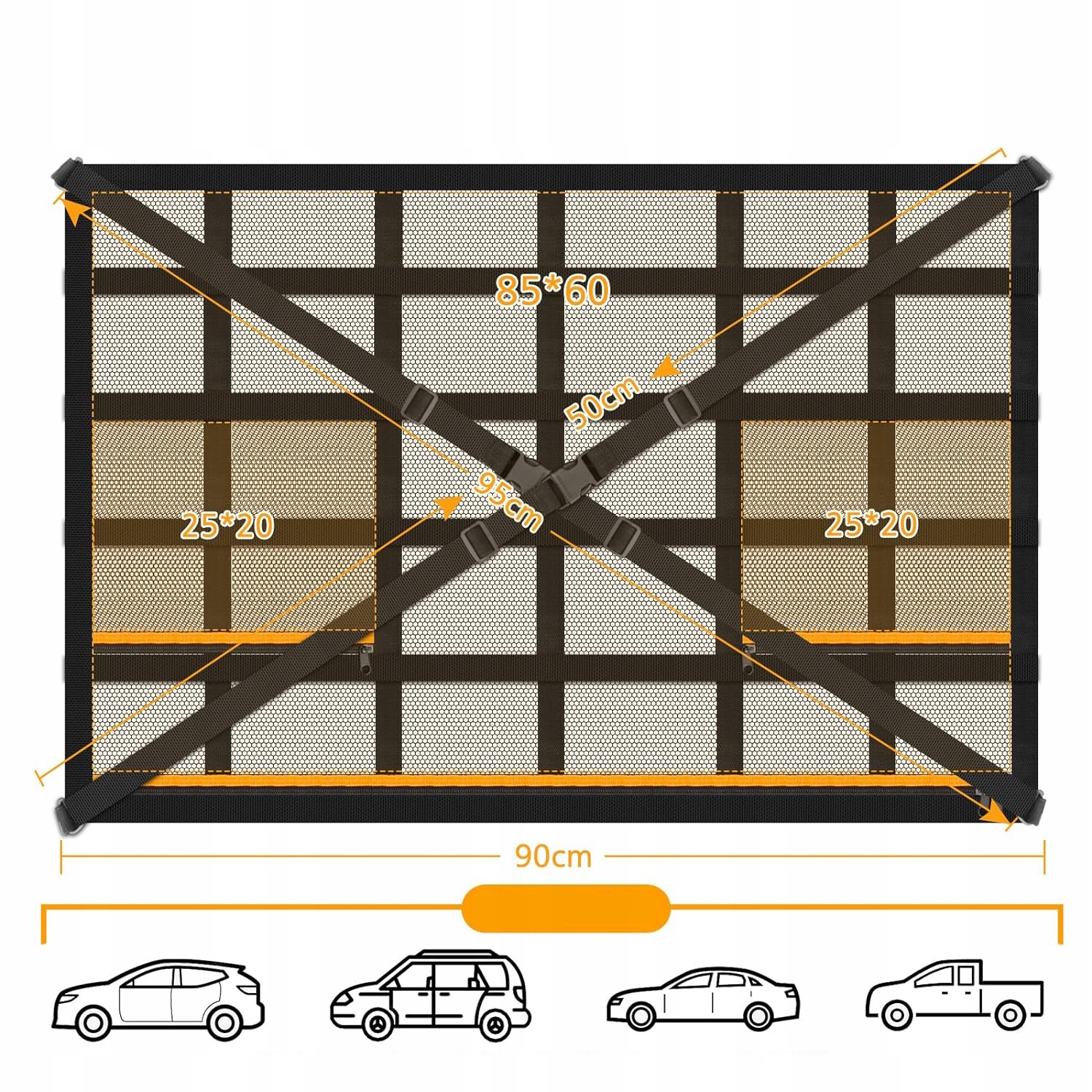 85*60

50cm

95cm

25*20

25*20

90cm