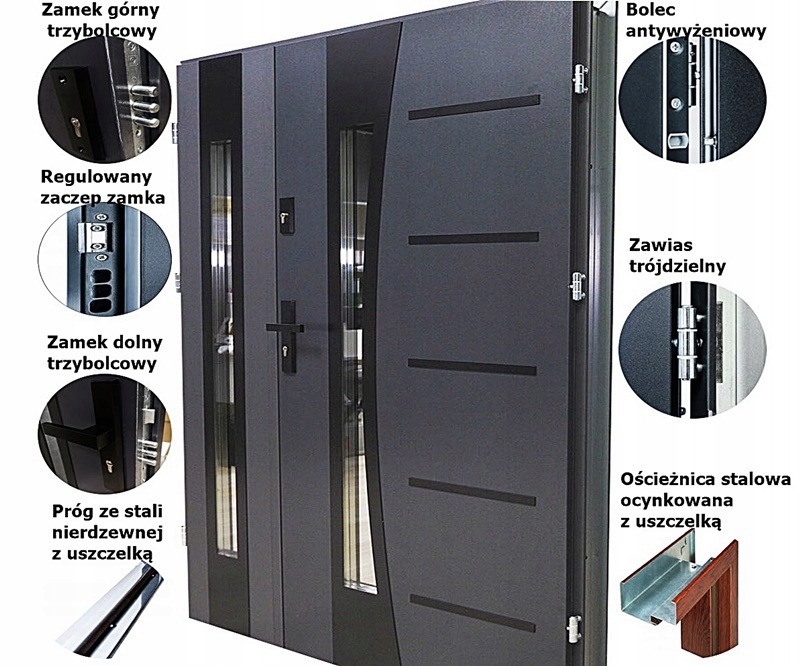 Zamek górny trzybolcowy

Regulowany zaczep zamka

Zamek dolny trzybolcowy

Próg ze stali nierdzewnej z uszczelką

Bolec antywyżeniowy

Zawias trójdzielny

Ościeżnica stalowa ocynkowana z uszczelką