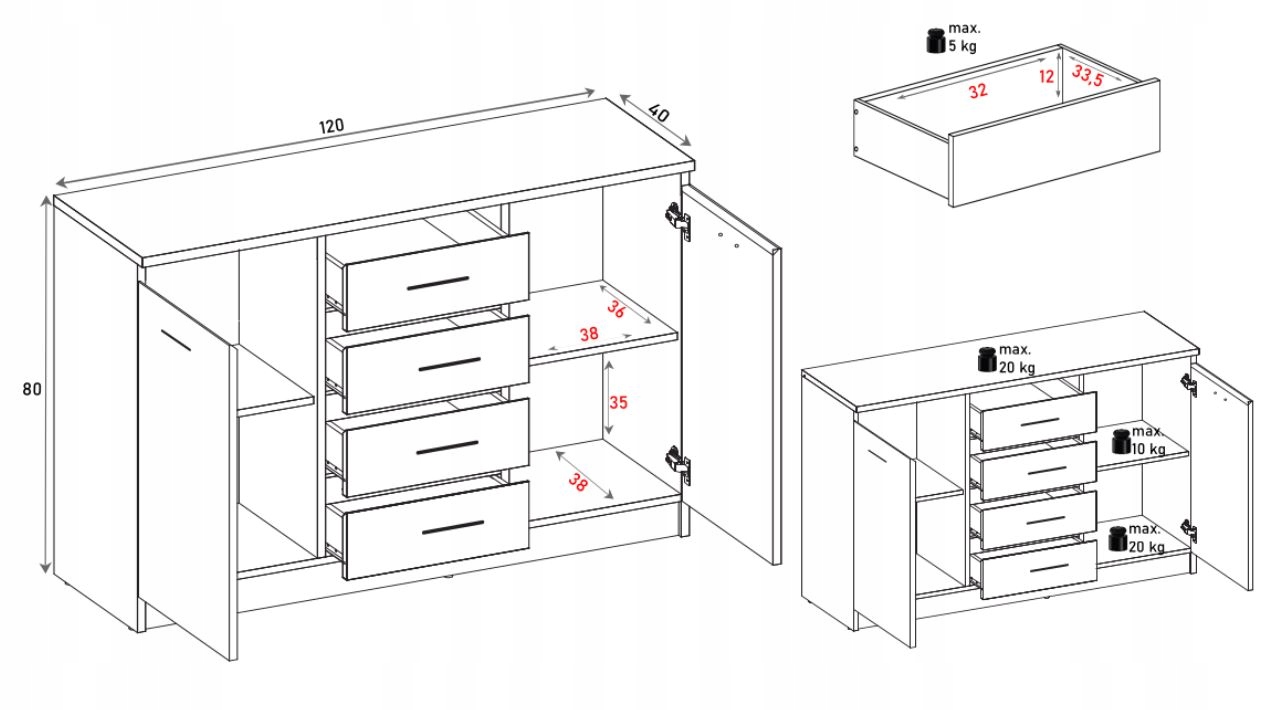 120
40
80
36
38
35
38
max.
5 kg
32
12
33,5
max.
20 kg
max.
10 kg
max.
20 kg