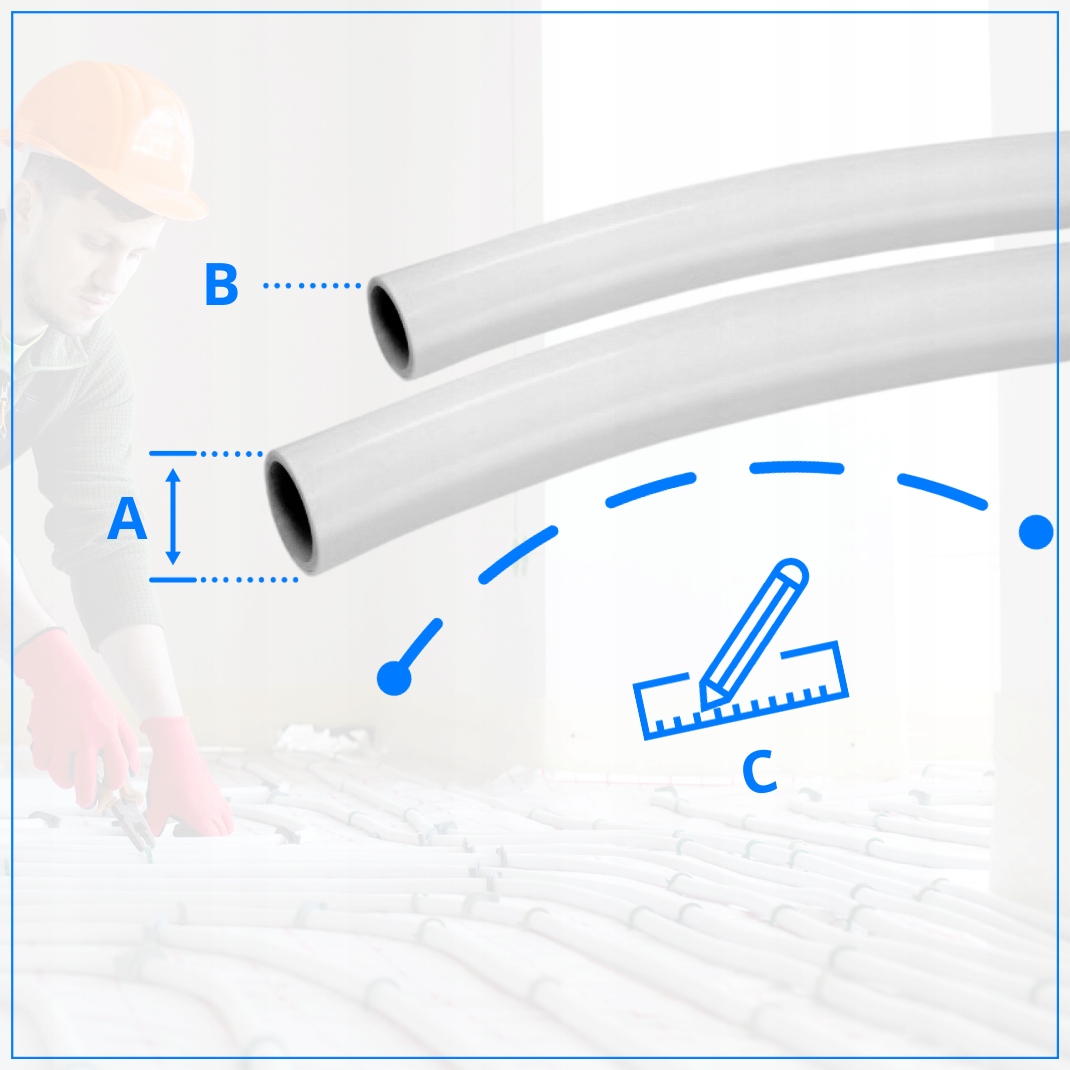 B

A

C