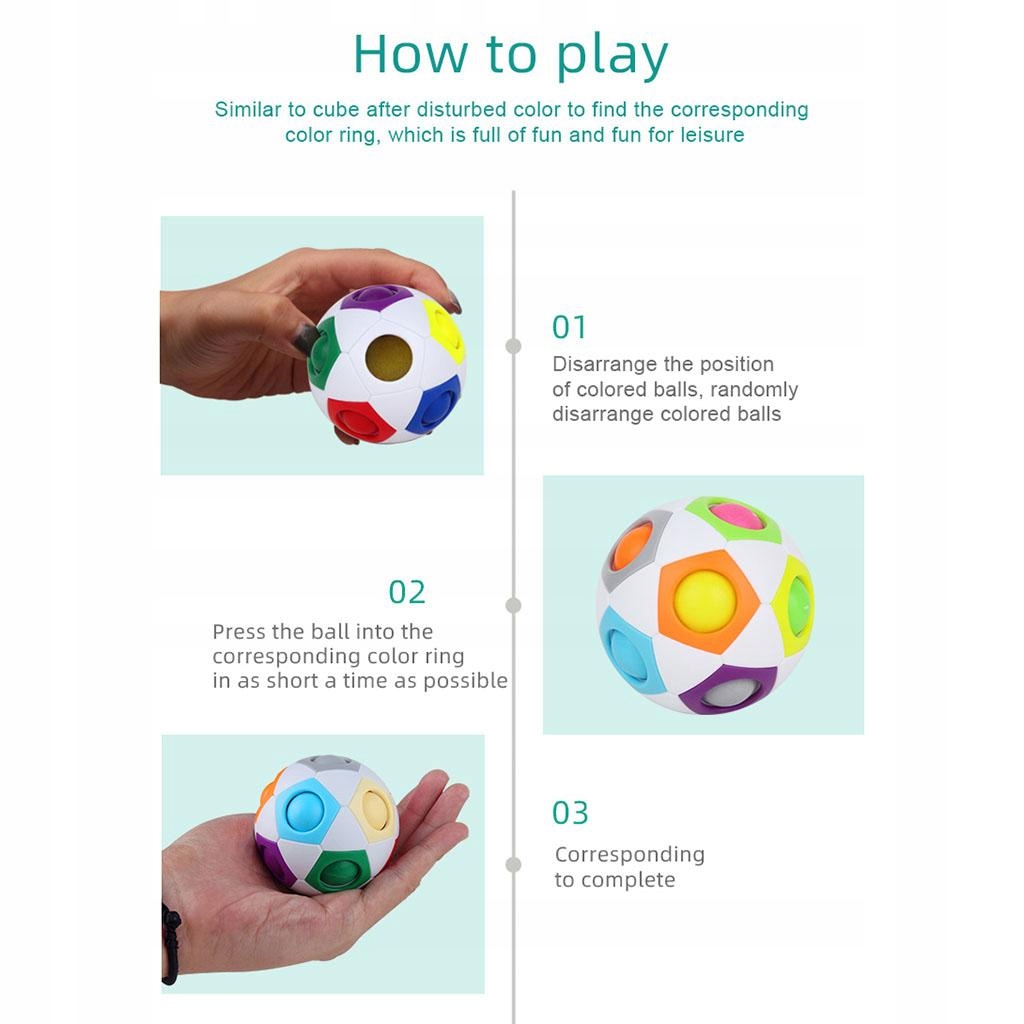 How to play

Similar to cube after disturbed color to find the corresponding color ring, which is full of fun and fun for leisure

01
Disarrange the position of colored balls, randomly disarrange colored balls

02
Press the ball into the corresponding color ring in as short a time as possible

03
Corresponding to complete