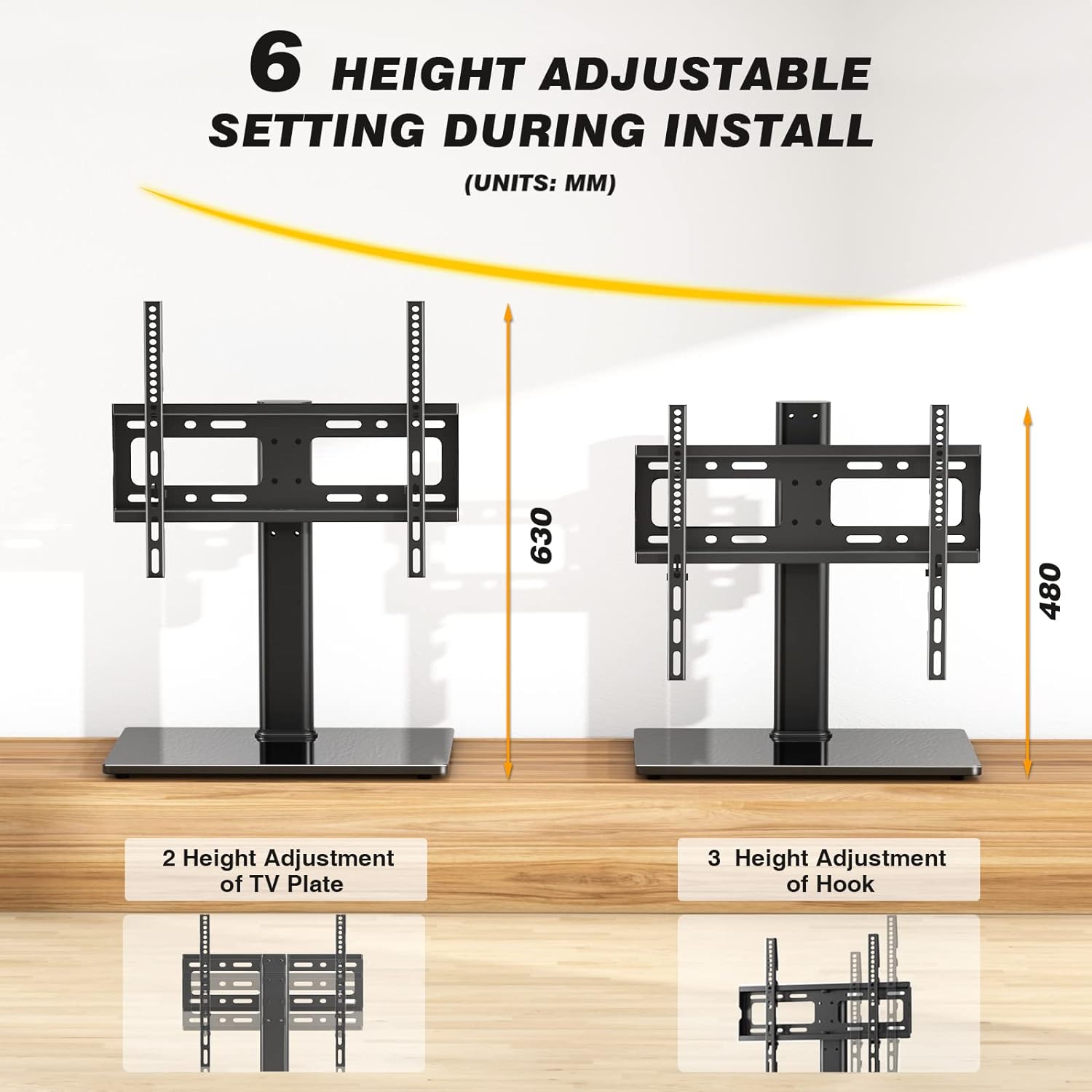 6 HEIGHT ADJUSTABLE SETTING DURING INSTALL

(UNITS: MM)

630

480

2 Height Adjustment of TV Plate

3 Height Adjustment of Hook