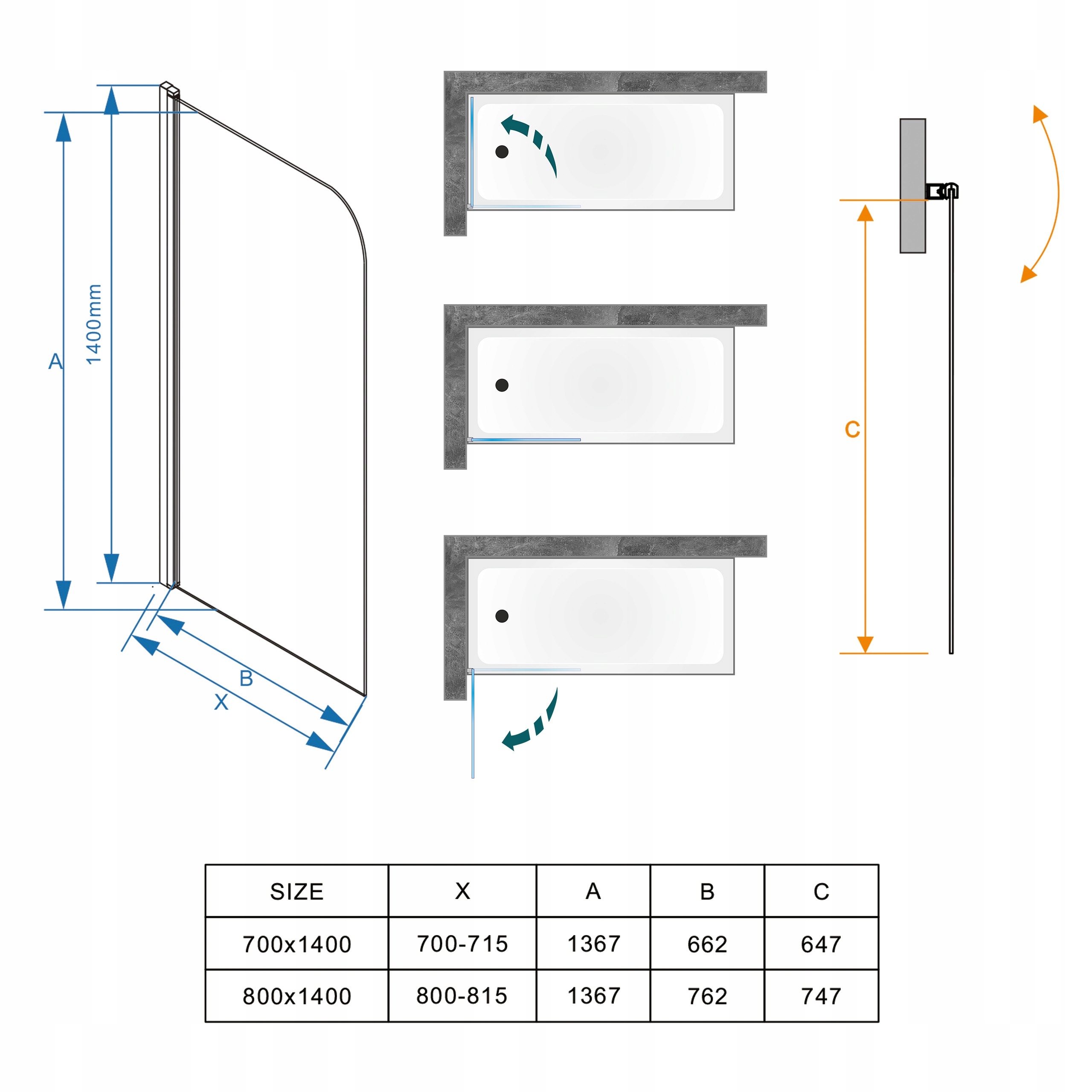 A

1400mm

B

X

C

| SIZE | X | A | B | C |
|---|---|---|---|---|
| 700x1400 | 700-715 | 1367 | 662 | 647 |
| 800x1400 | 800-815 | 1367 | 762 | 747 |