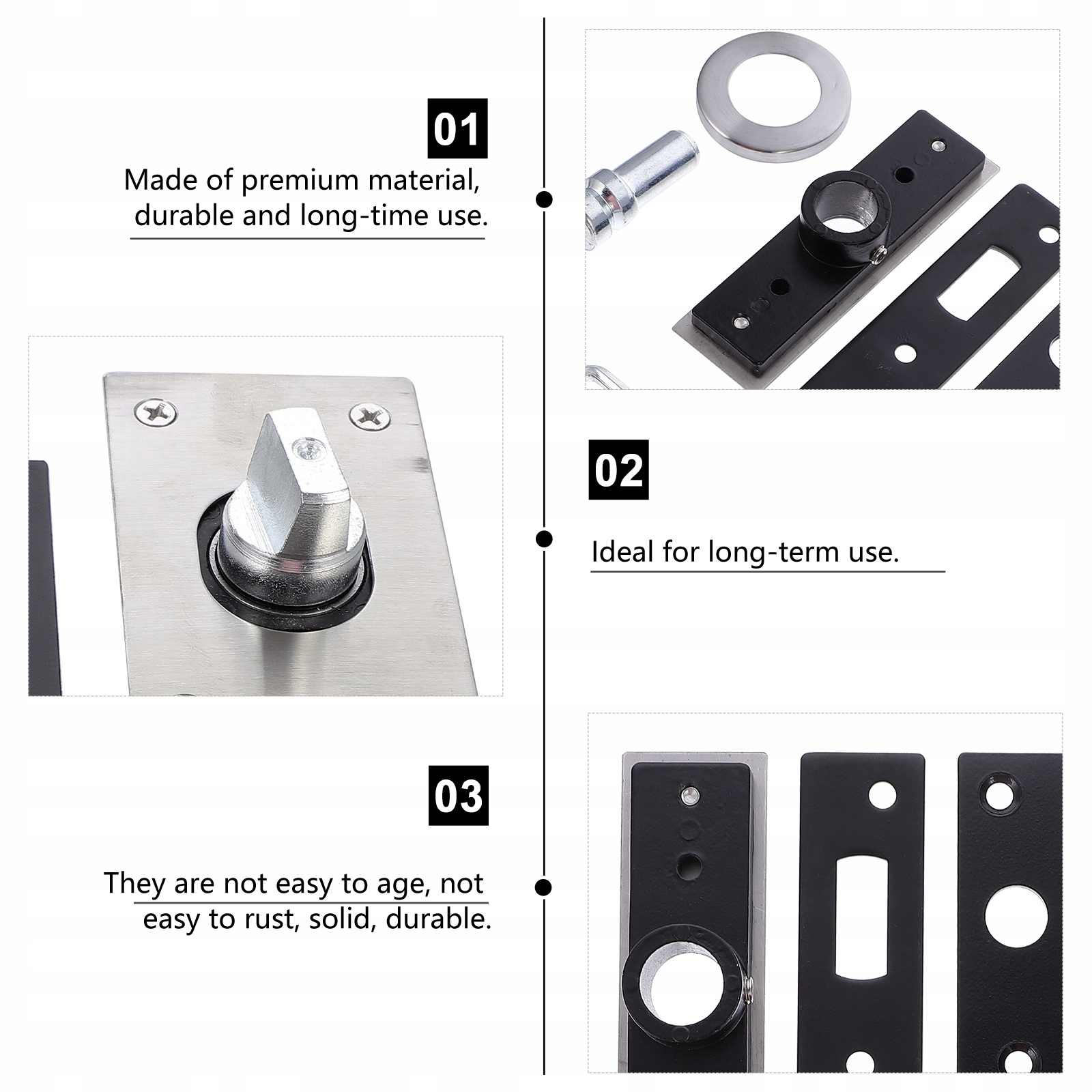 01

Made of premium material, durable and long-time use.

02

Ideal for long-term use.

03

They are not easy to age, not easy to rust, solid, durable.