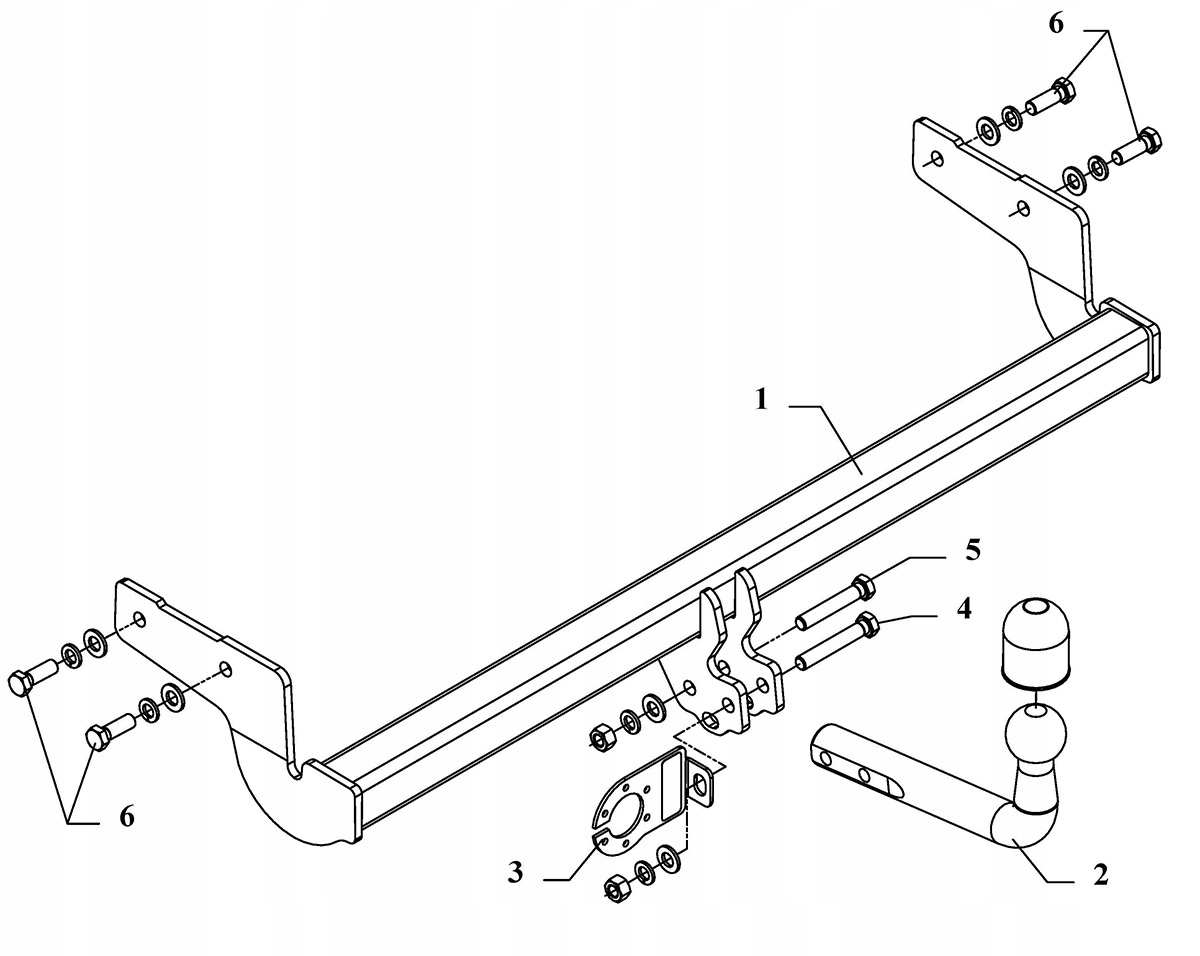 6
1
5
4
6
3
2