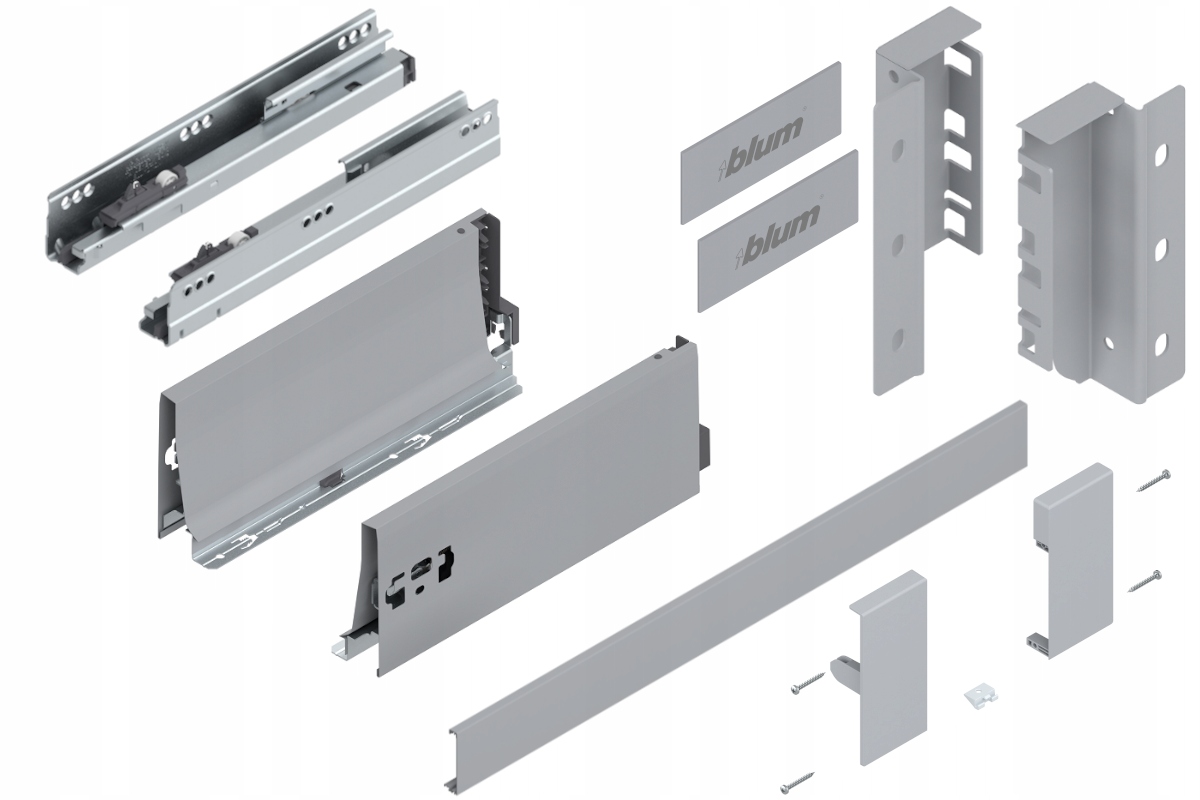 blum

blum