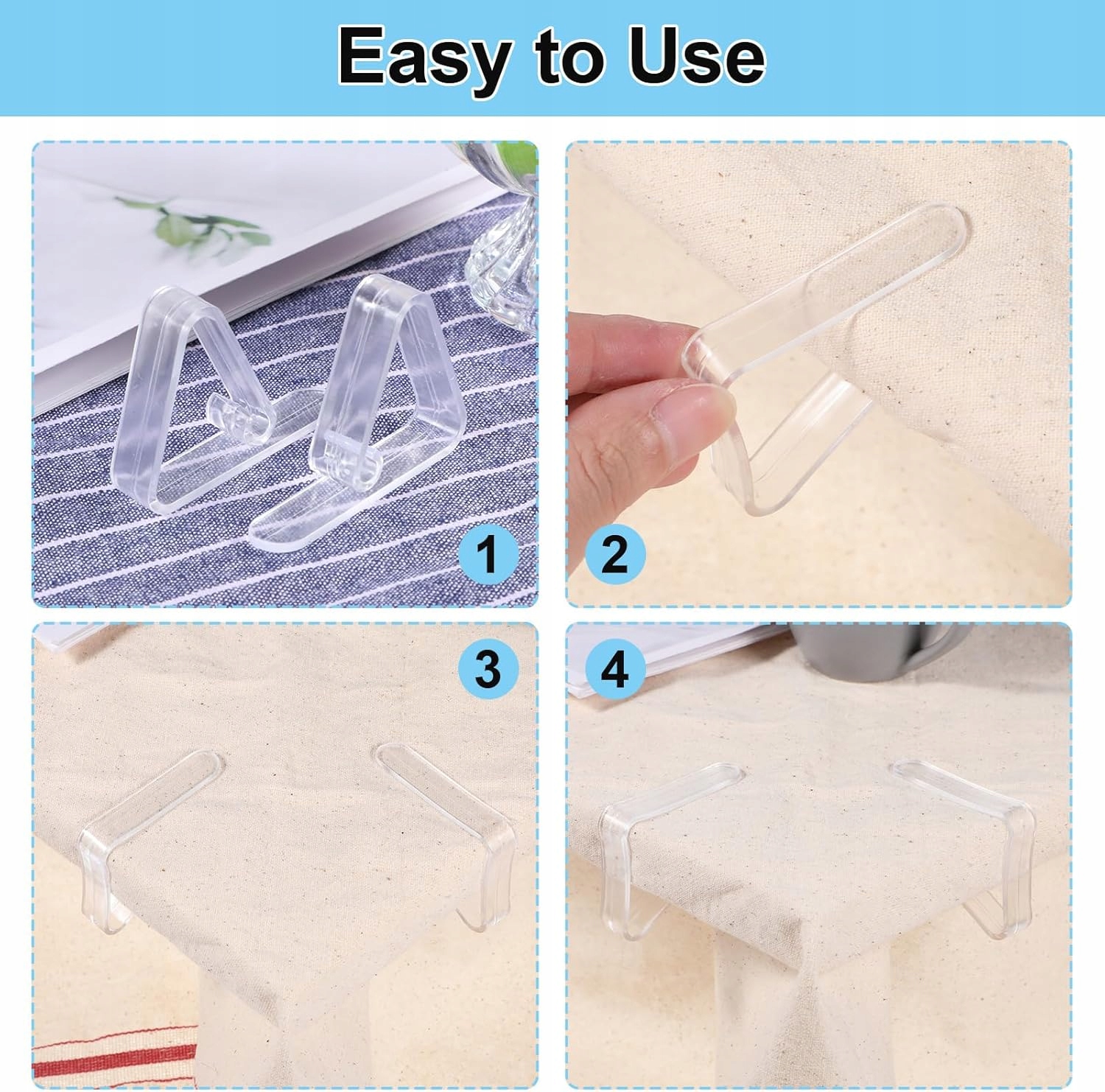 Easy to Use

1

2

3

4