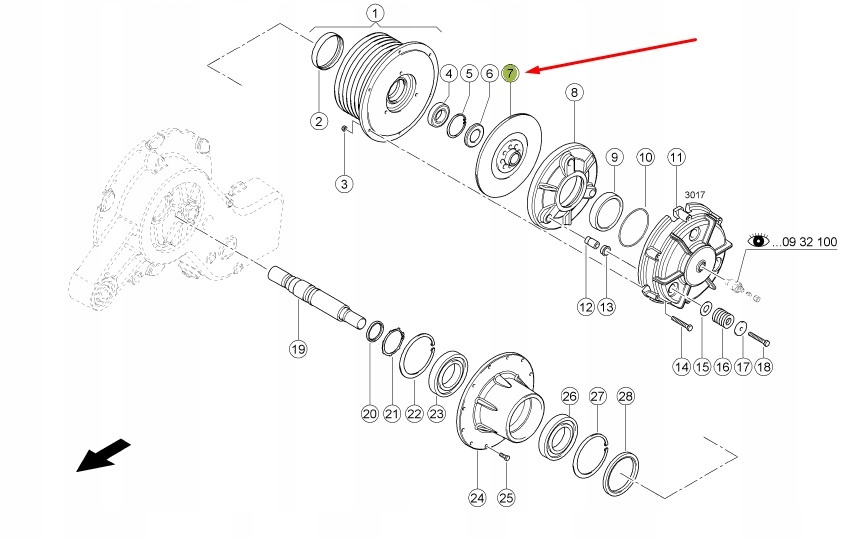 1
2
3
4
5
6
7
8
9
10
11
3017
...09 32 100
12
13
14
15
16
17
18
19
20
21
22
23
24
25
26
27
28