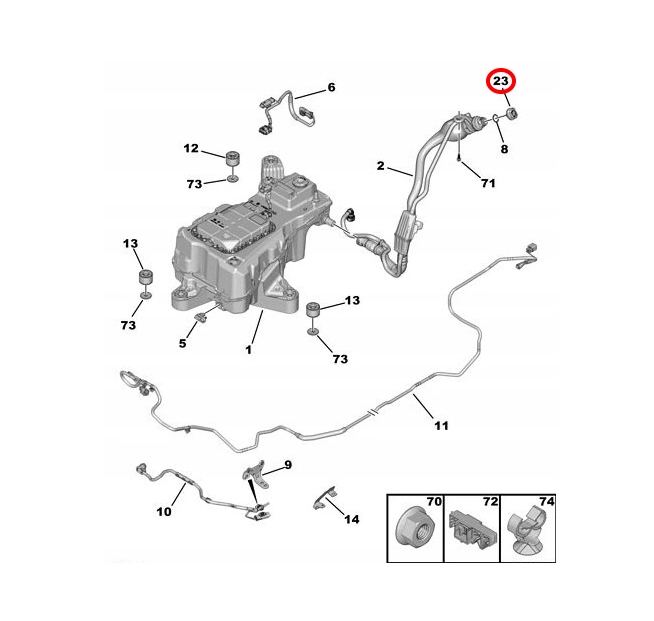 23
6
8
12
2
71
73
13
13
73
5
1
73
11
9
10
14
70
72
74