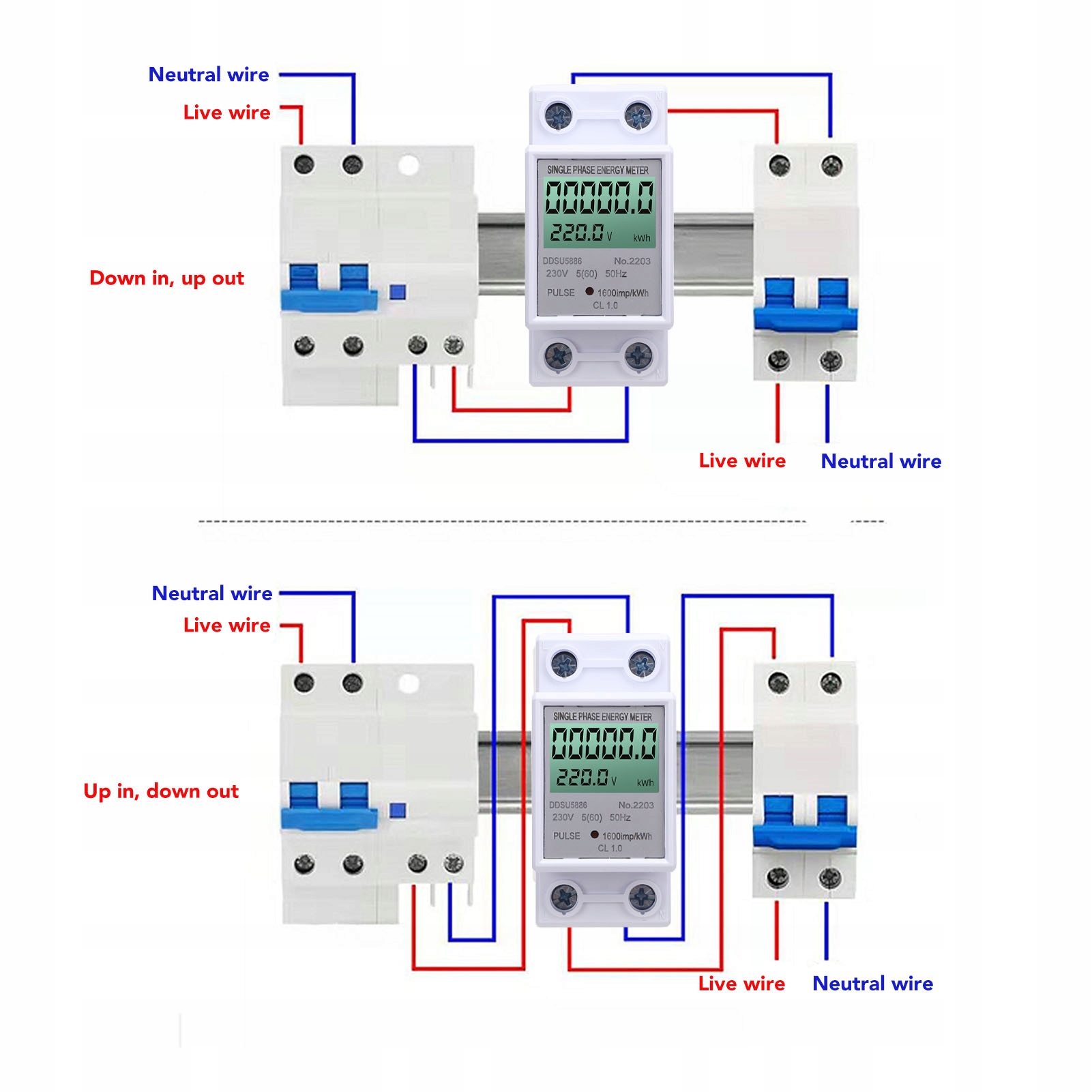 Neutral wire
Live wire

Down in, up out

SINGLE PHASE ENERGY METER
00000.0
220.0 V kWh
DDSU5886 No.2203
230V 5(60) 50Hz
PULSE 1600imp/kWh
CL 1.0

Live wire Neutral wire

Neutral wire
Live wire

Up in, down out

SINGLE PHASE ENERGY METER
00000.0
220.0 V kWh
DDSU5886 No.2203
230V 5(60) 50Hz
PULSE 1600imp/kWh
CL 1.0

Live wire Neutral wire