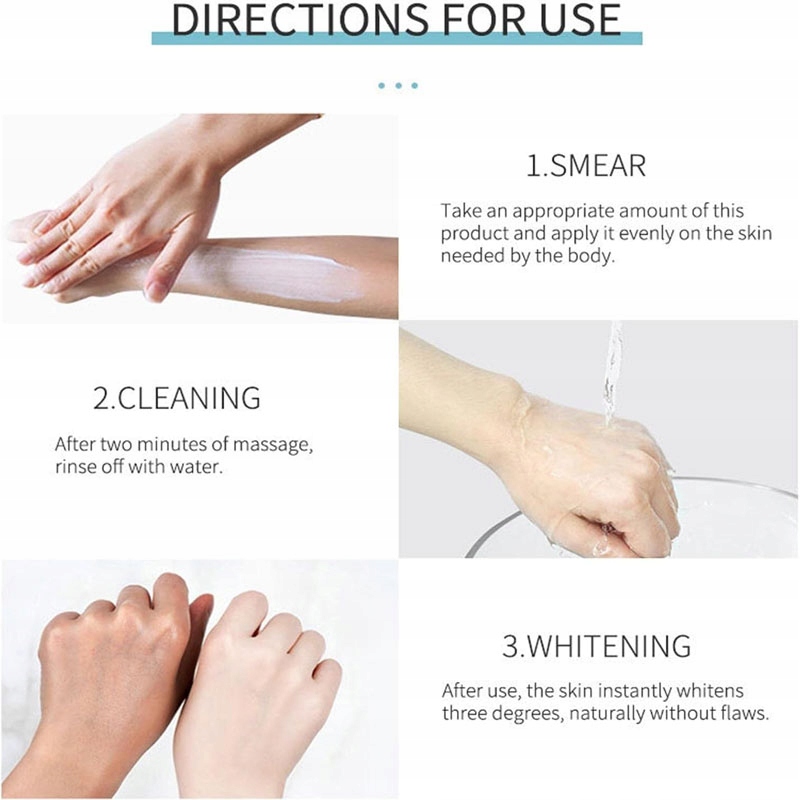 DIRECTIONS FOR USE

1.SMEAR

Take an appropriate amount of this product and apply it evenly on the skin needed by the body.

2.CLEANING

After two minutes of massage, rinse off with water.

3.WHITENING

After use, the skin instantly whitens three degrees, naturally without flaws.