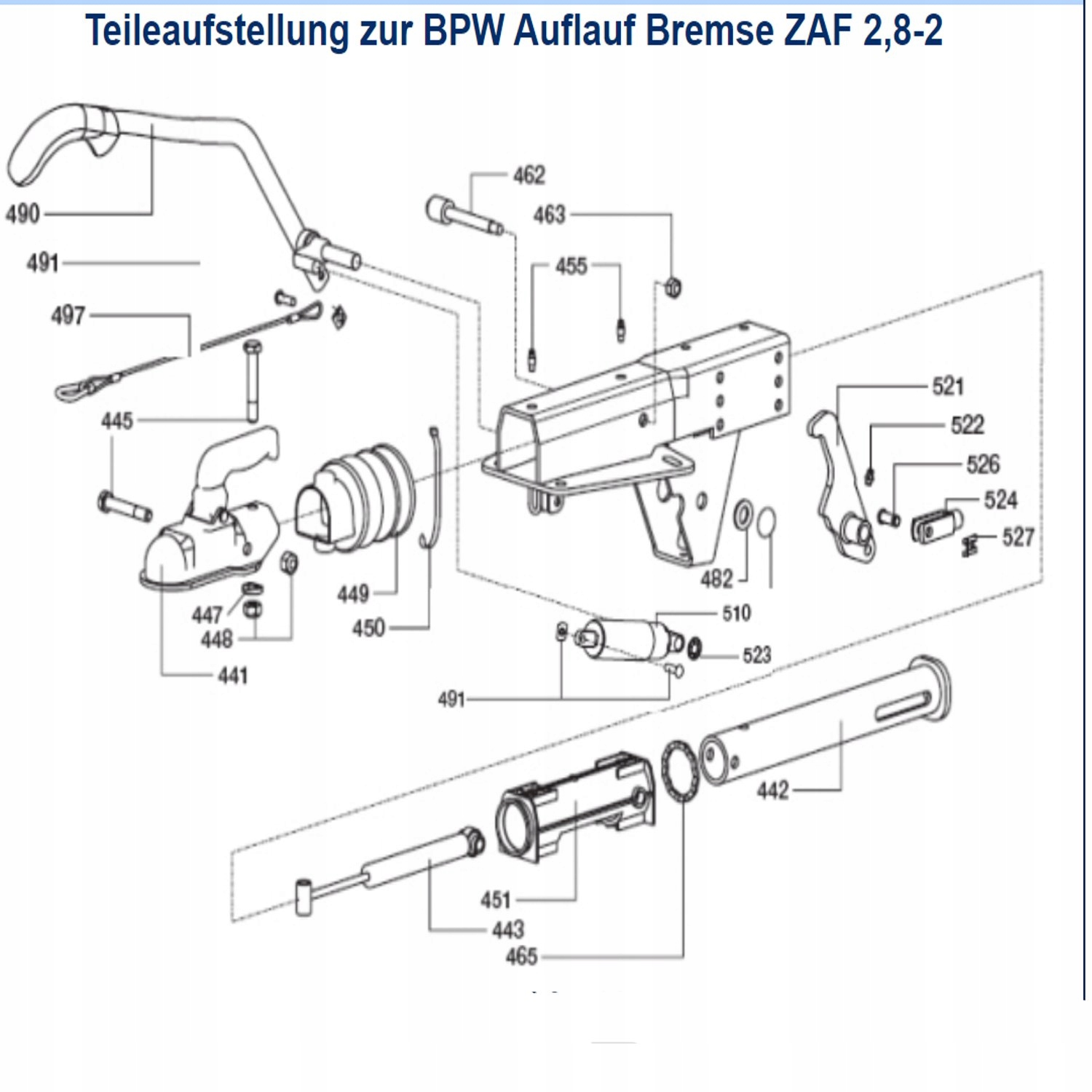 Teileaufstellung zur BPW Auflauf Bremse ZAF 2,8-2

490
491
497
445
462
463
455
521
522
526
524
527
482
449
450
447
448
441
510
523
491
442
451
443
465