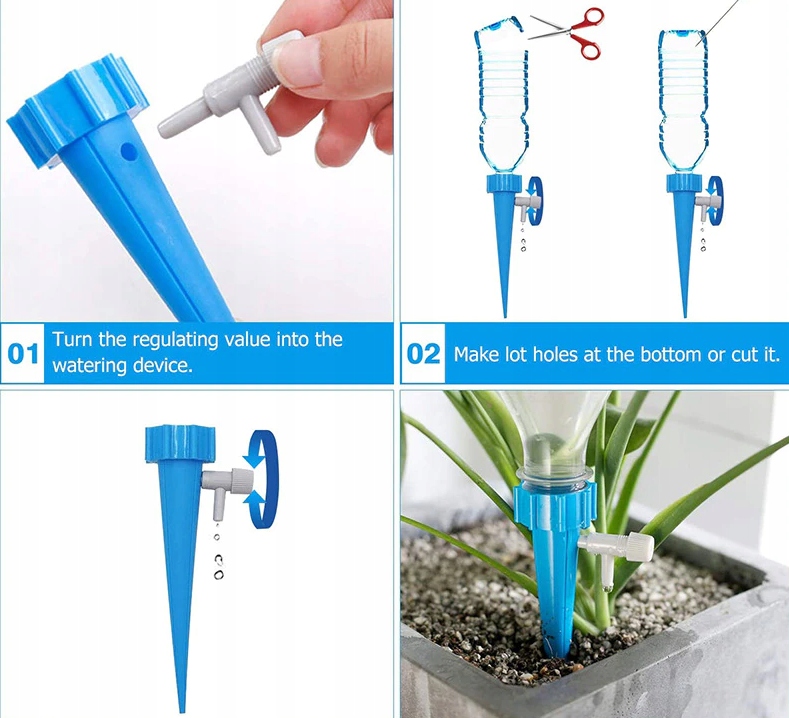 01 Turn the regulating value into the watering device.

02 Make lot holes at the bottom or cut it.