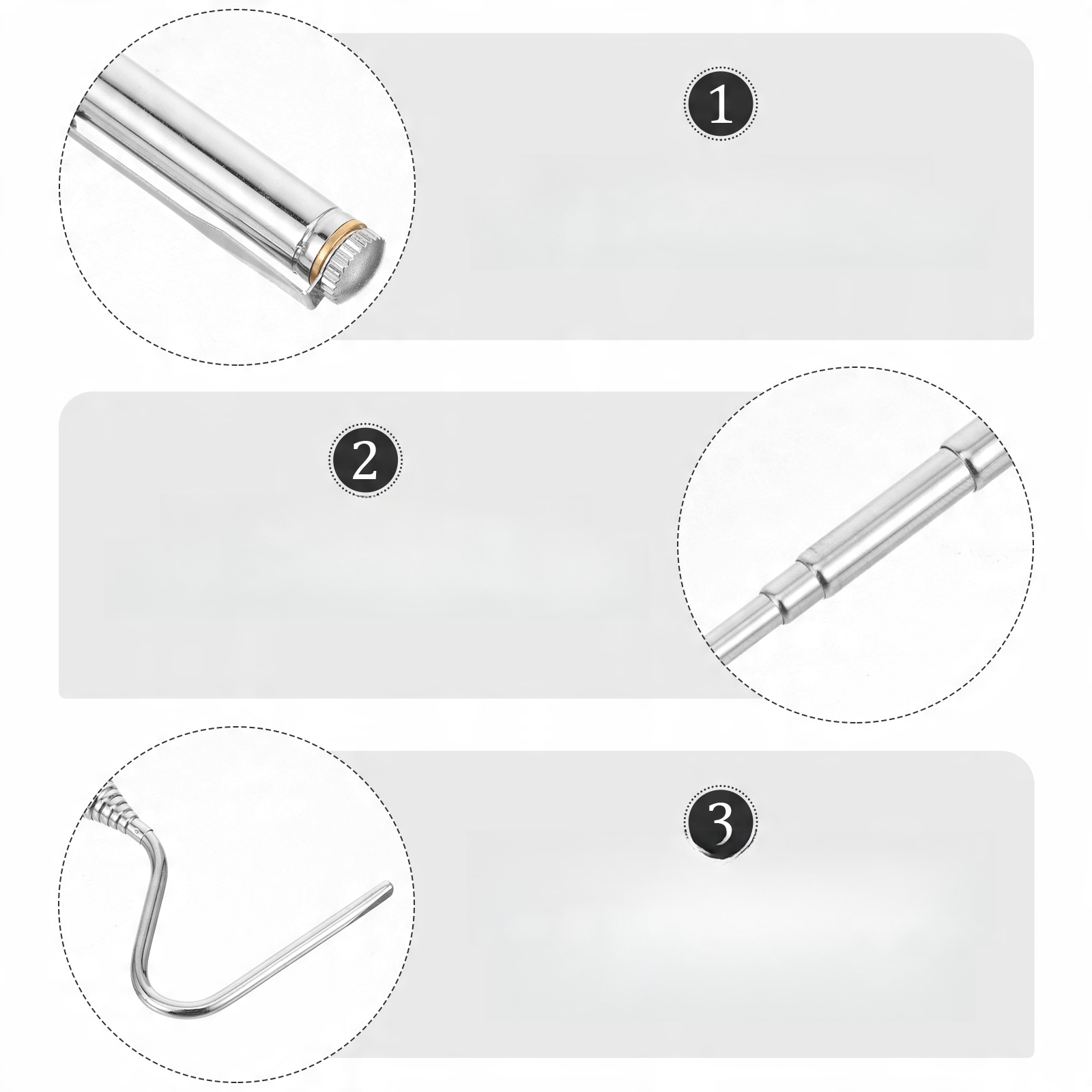 1

2

3