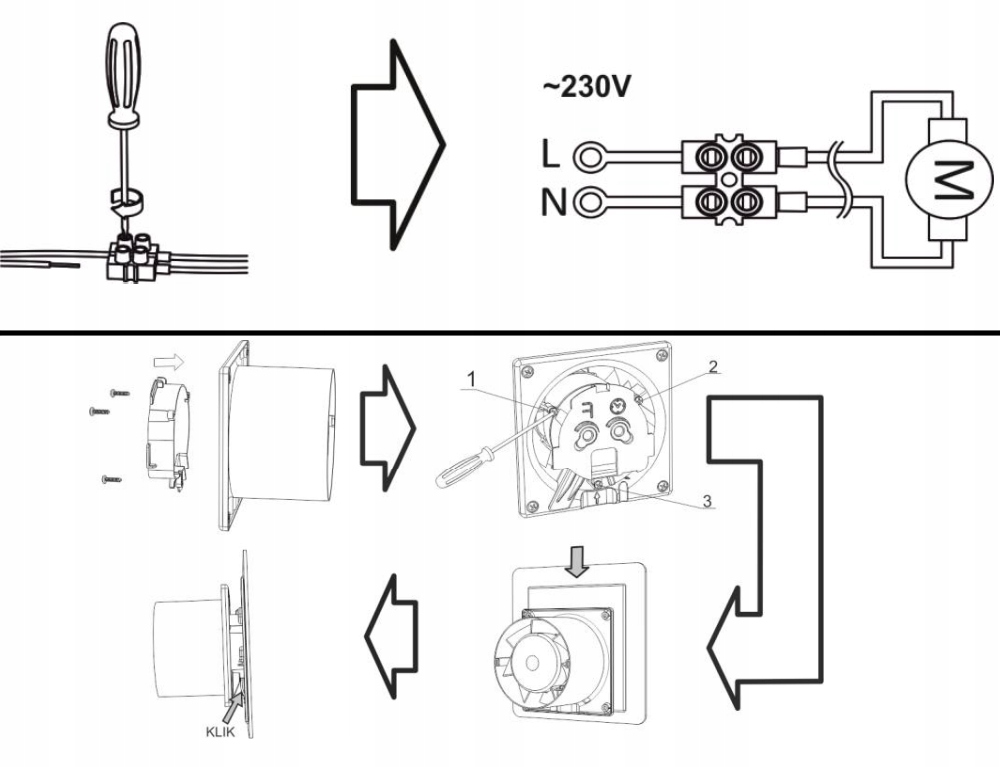 ~230V
L
N
M

1
2
3

KLIK