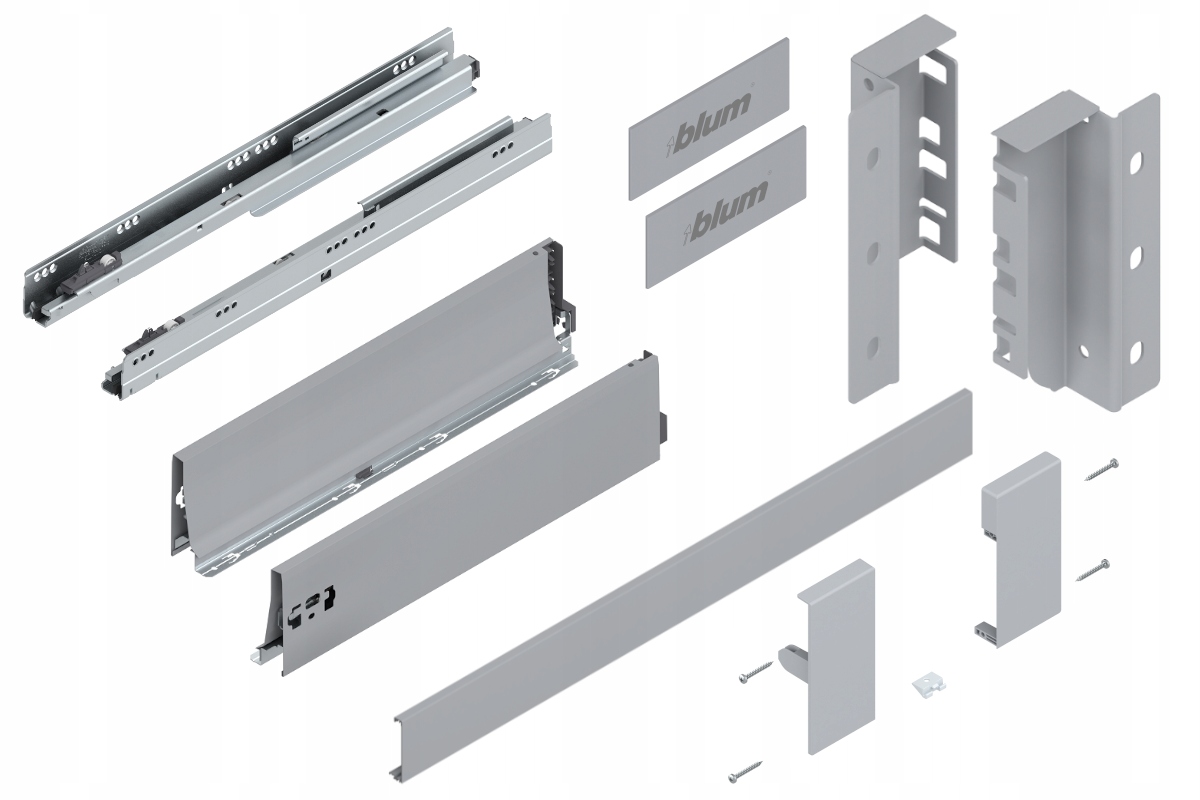 blum

blum