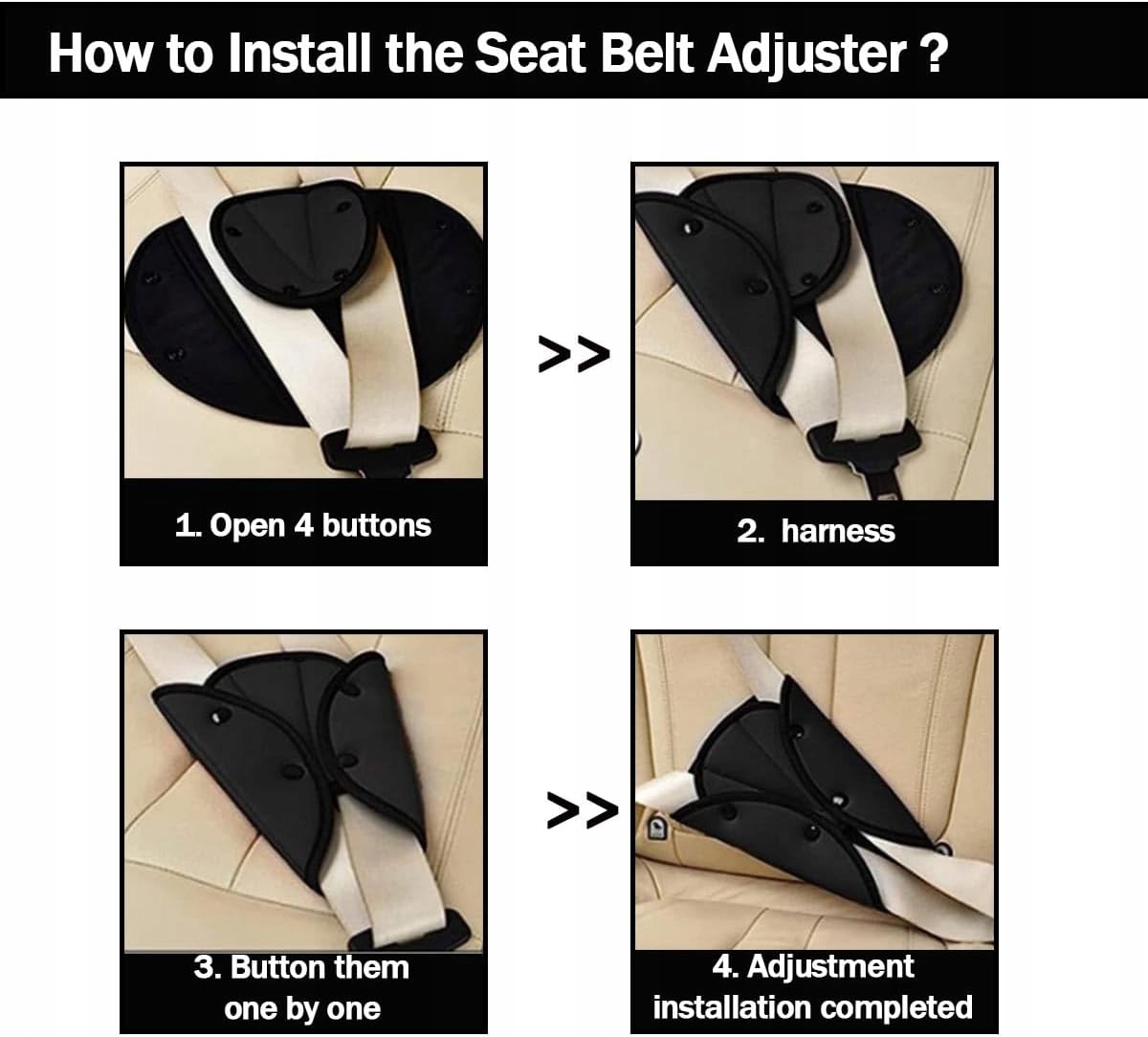 How to Install the Seat Belt Adjuster ?

1. Open 4 buttons

>>

2. harness

3. Button them one by one

>>

4. Adjustment installation completed