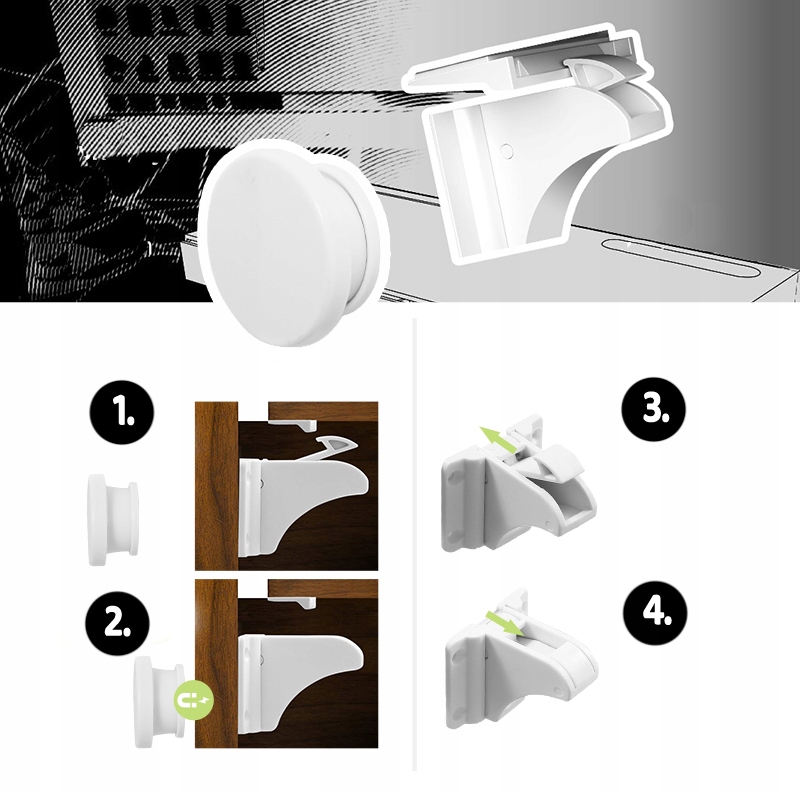 1.

2.

3.

4.