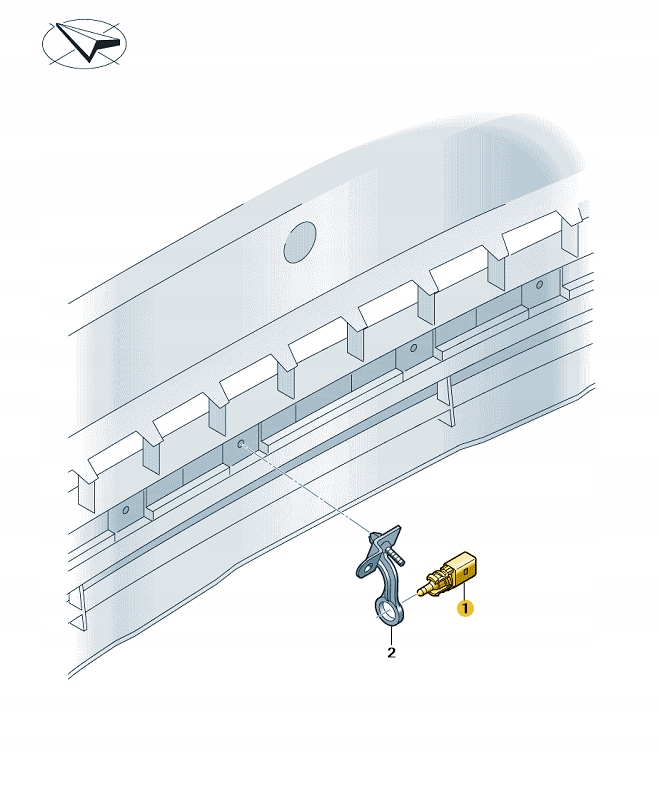 1

2