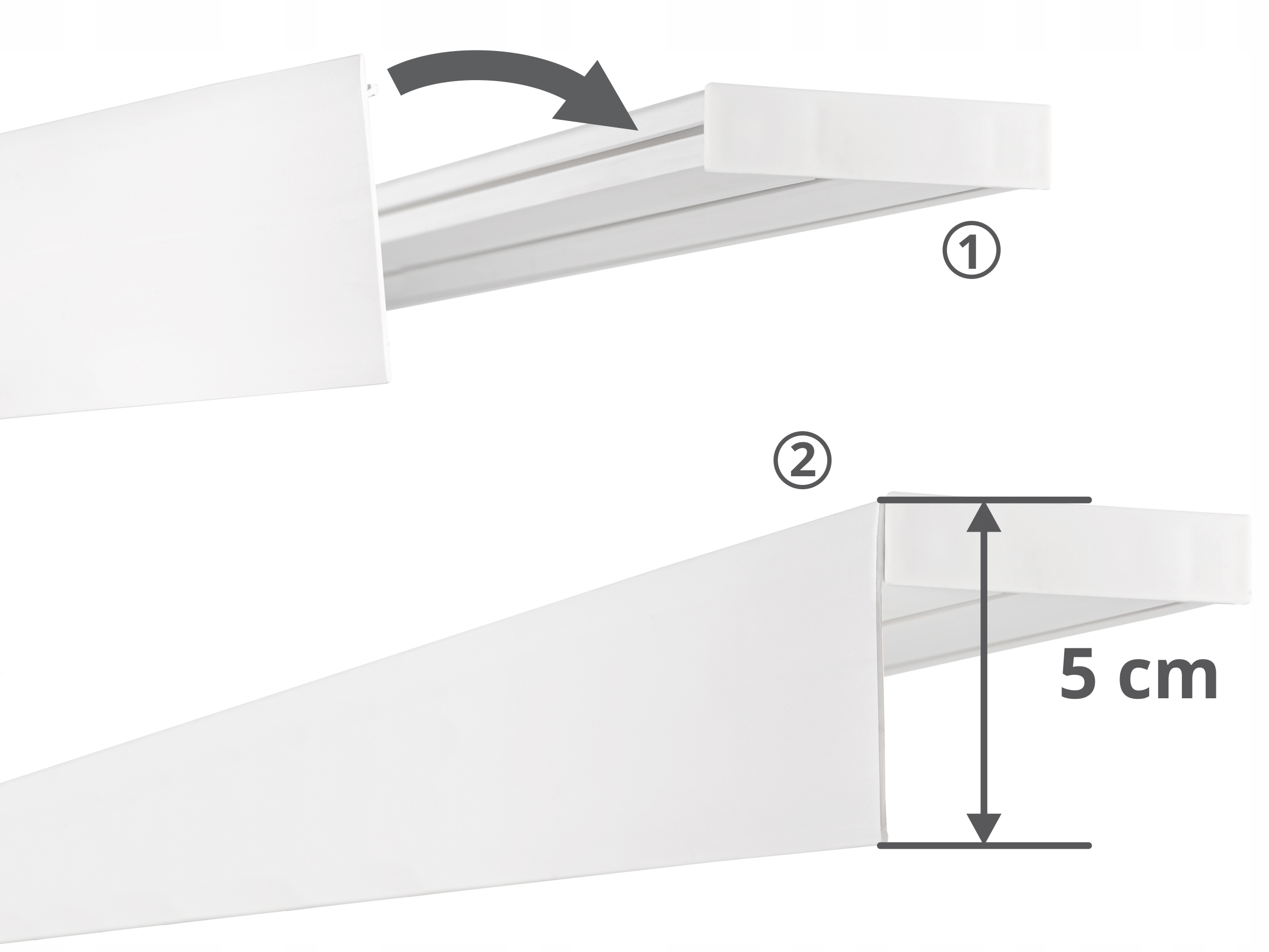 ①

②

5 cm