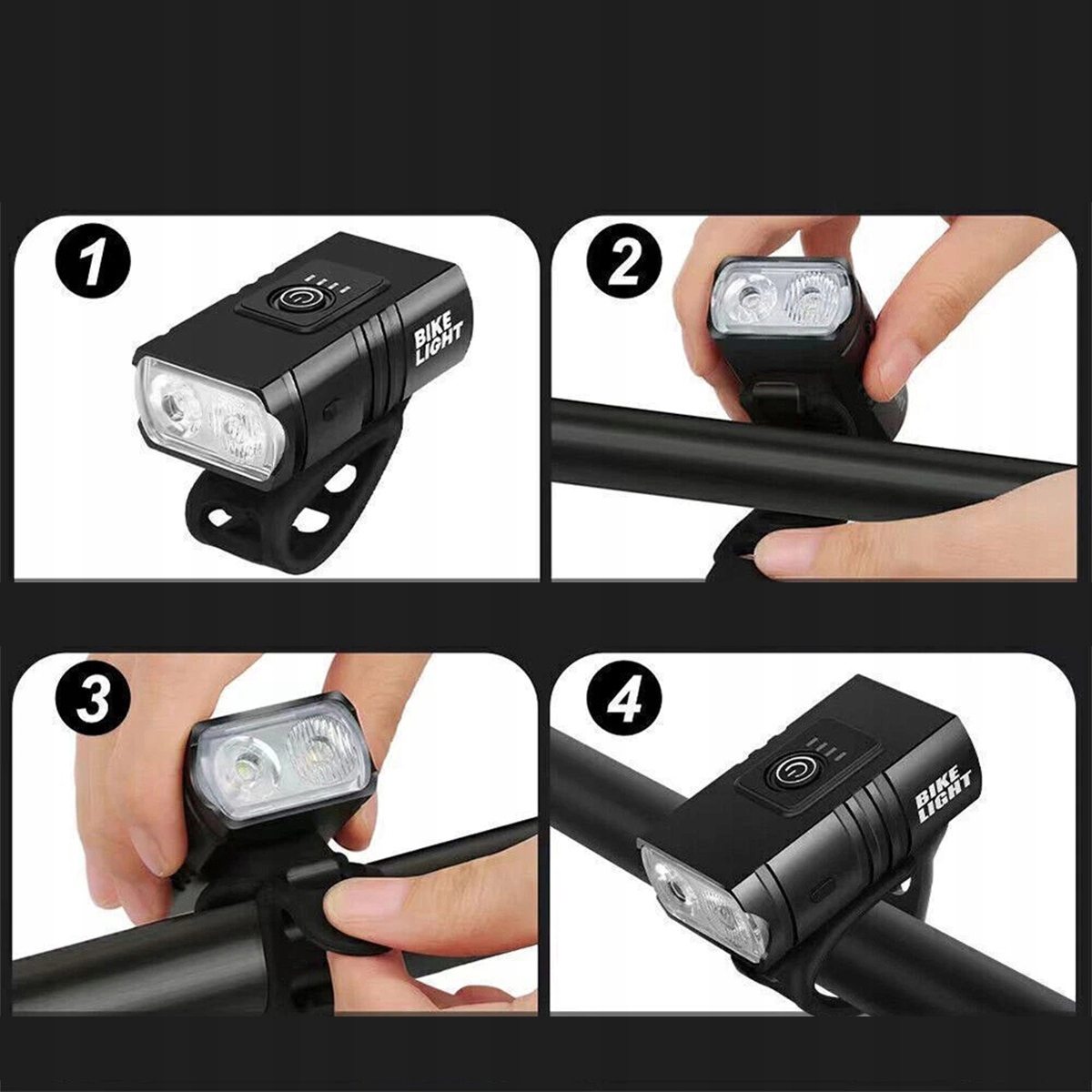 1

BIKE LIGHT

2

3

4

BIKE LIGHT