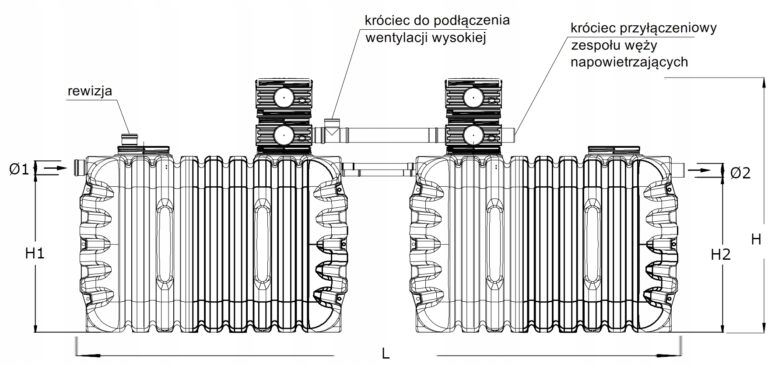 króciec do podłączenia wentylacji wysokiej

króciec przyłączeniowy zespołu węży napowietrzających

rewizja

Ø1

Ø2

H1

H2

H

L