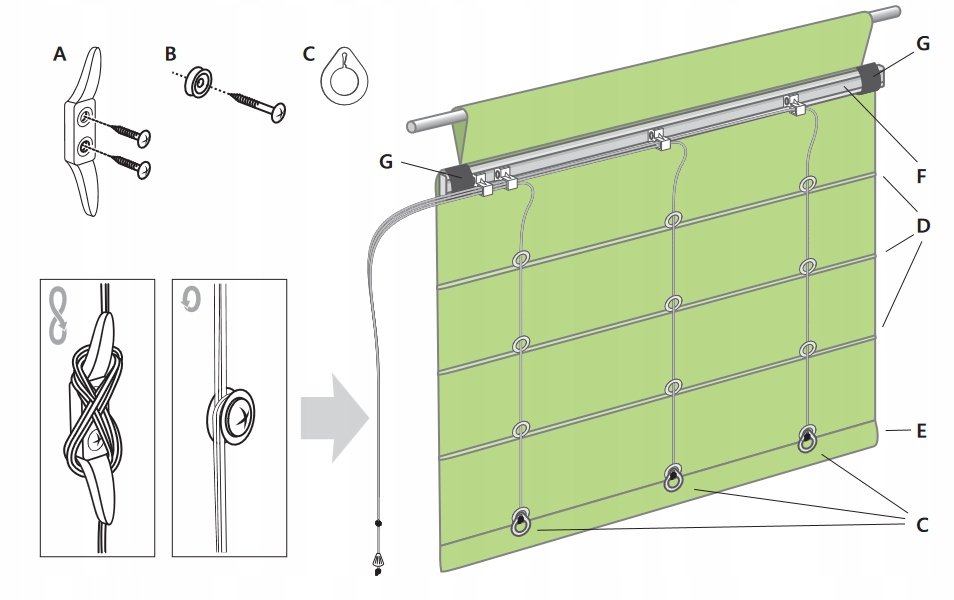 A
B
C
G
G
F
D
E
C