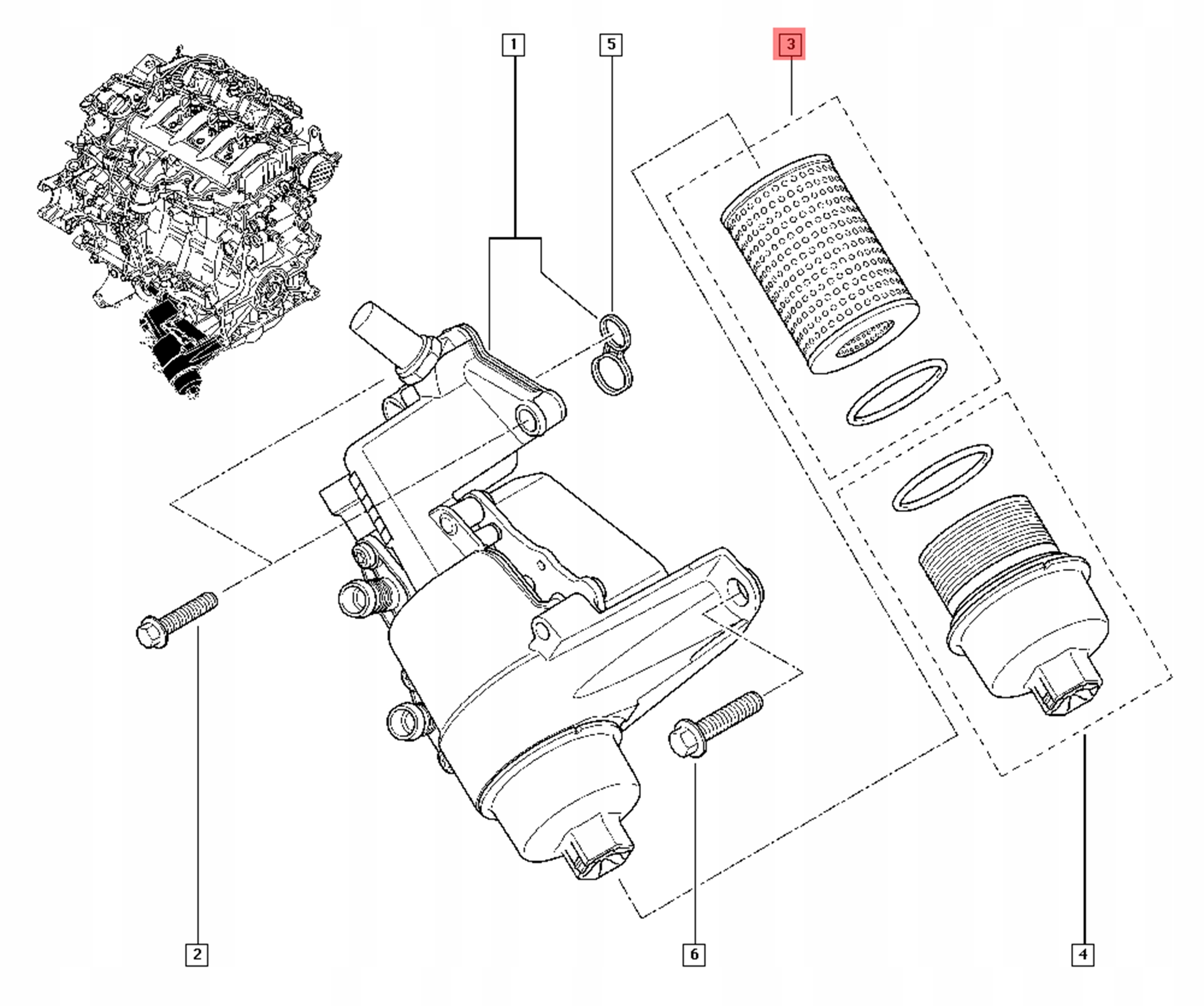 1
5
3
2
6
4