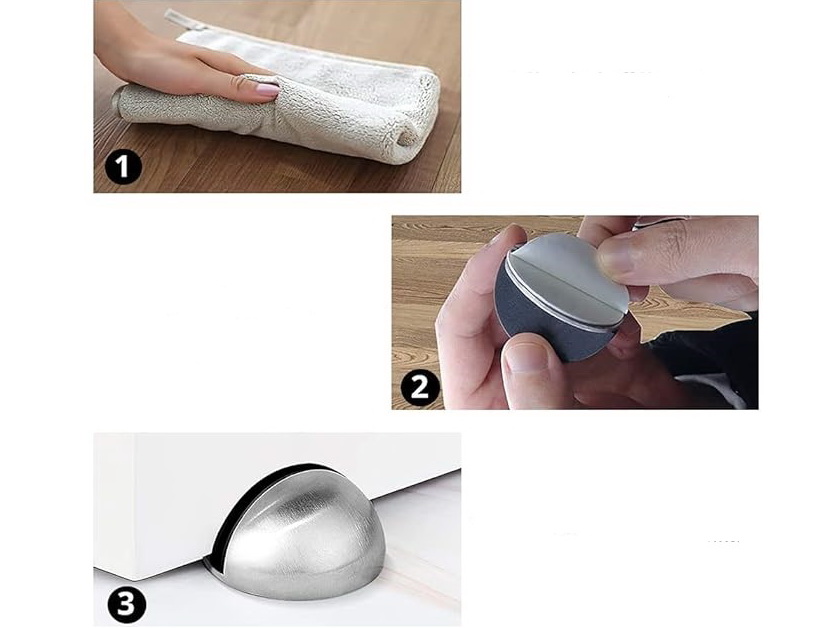 1

2

3