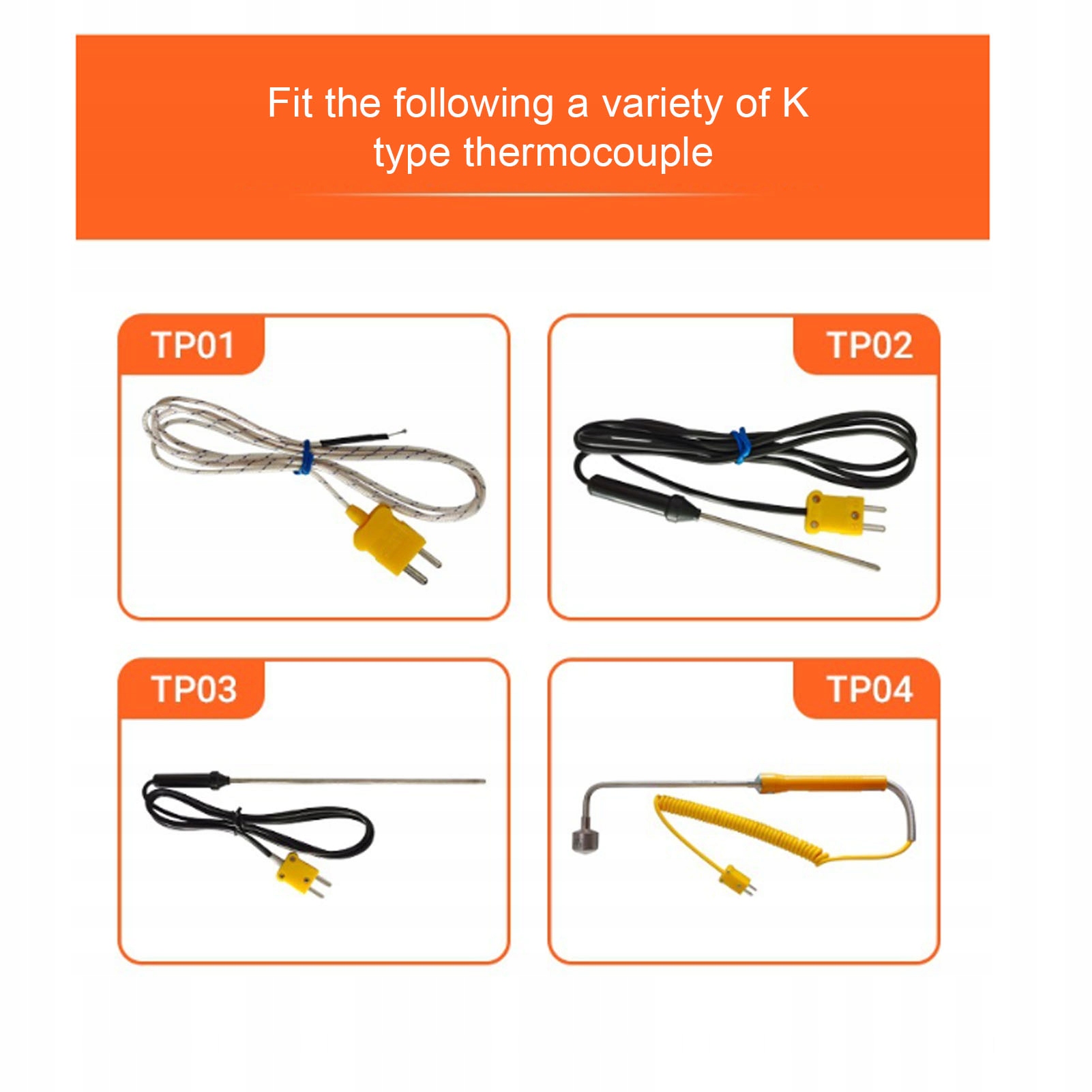 Fit the following a variety of K type thermocouple

TP01

TP02

TP03

TP04