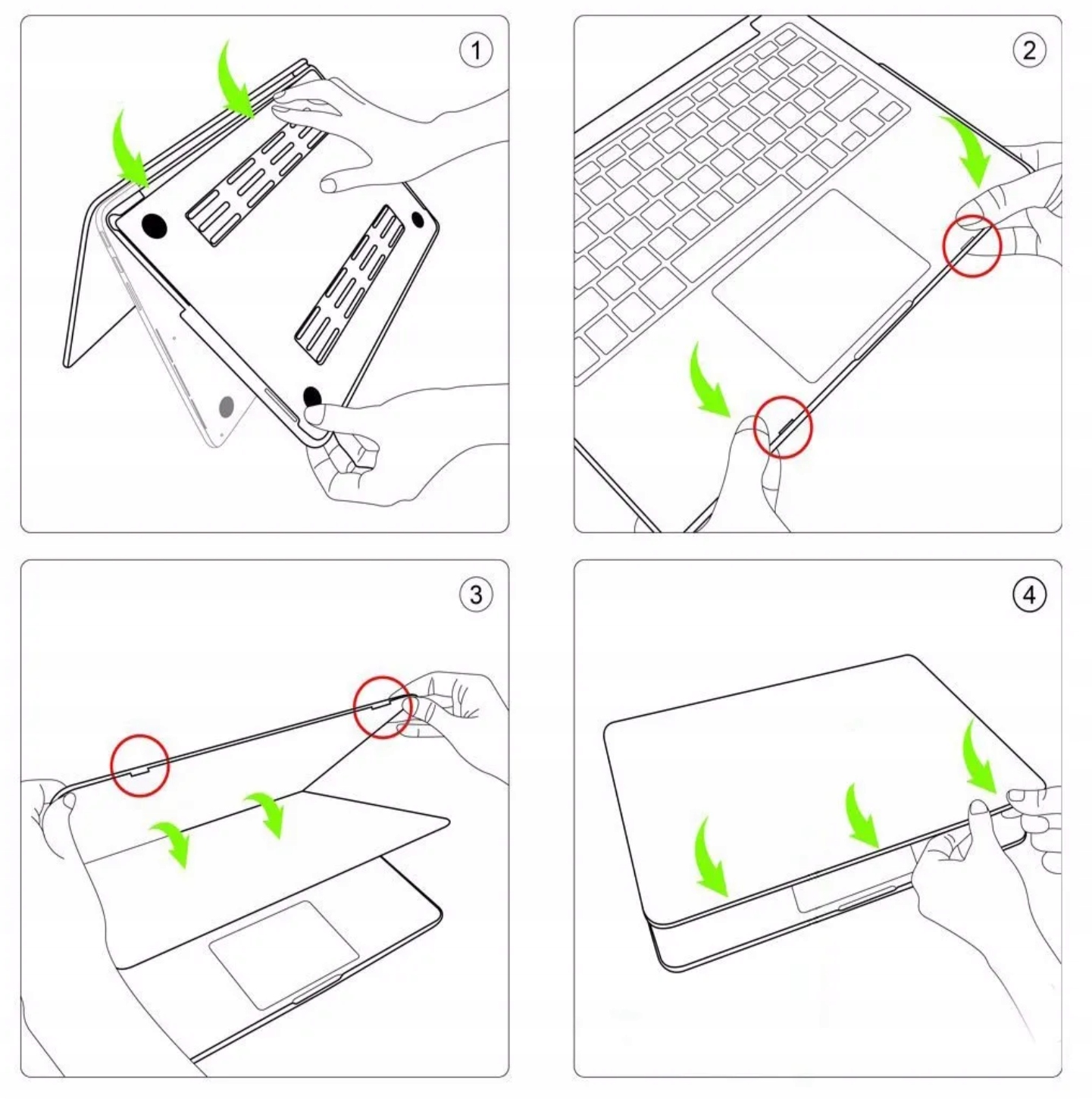 1

2

3

4