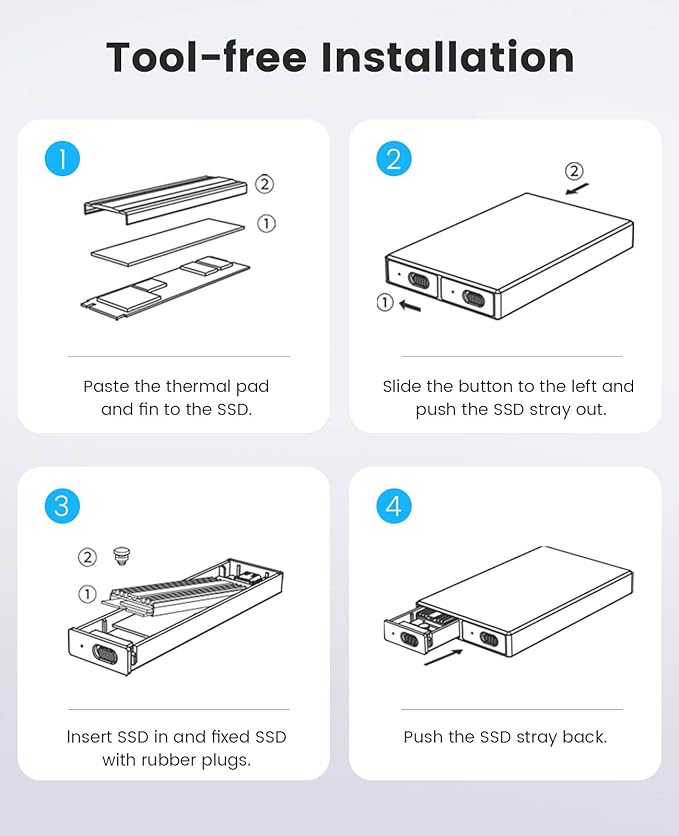 Tool-free Installation

1

②

①

Paste the thermal pad and fin to the SSD.

2

②

①

Slide the button to the left and push the SSD stray out.

3

②

①

Insert SSD in and fixed SSD with rubber plugs.

4

Push the SSD stray back.