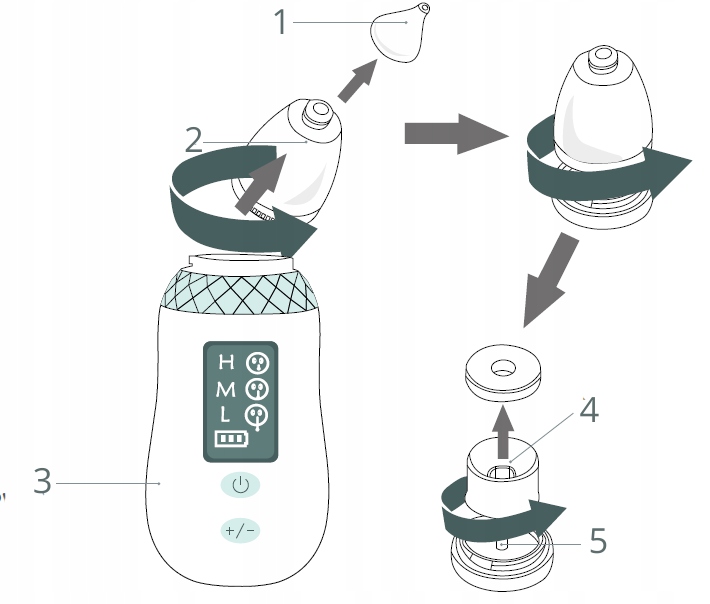 1

2

H

M

L

3

+/-

4

5