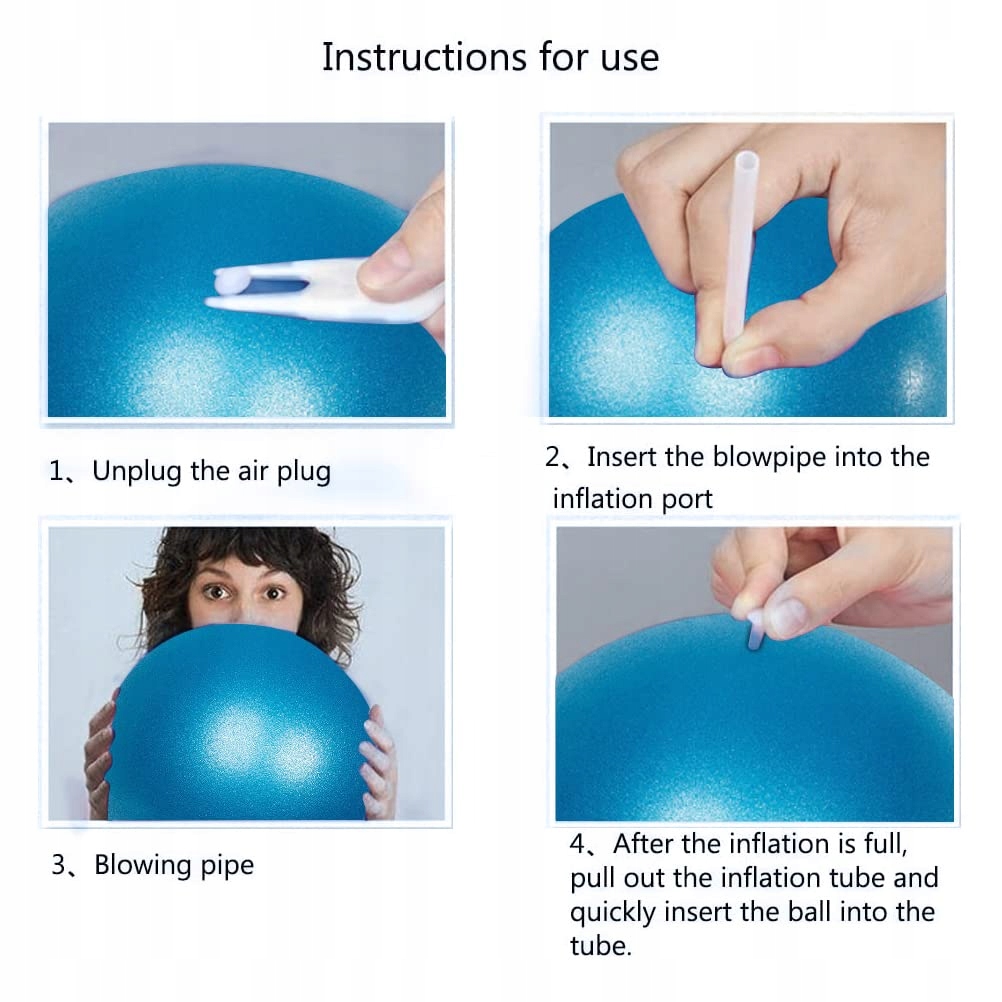 Instructions for use

1、Unplug the air plug

2、Insert the blowpipe into the inflation port

3、Blowing pipe

4、After the inflation is full, pull out the inflation tube and quickly insert the ball into the tube.