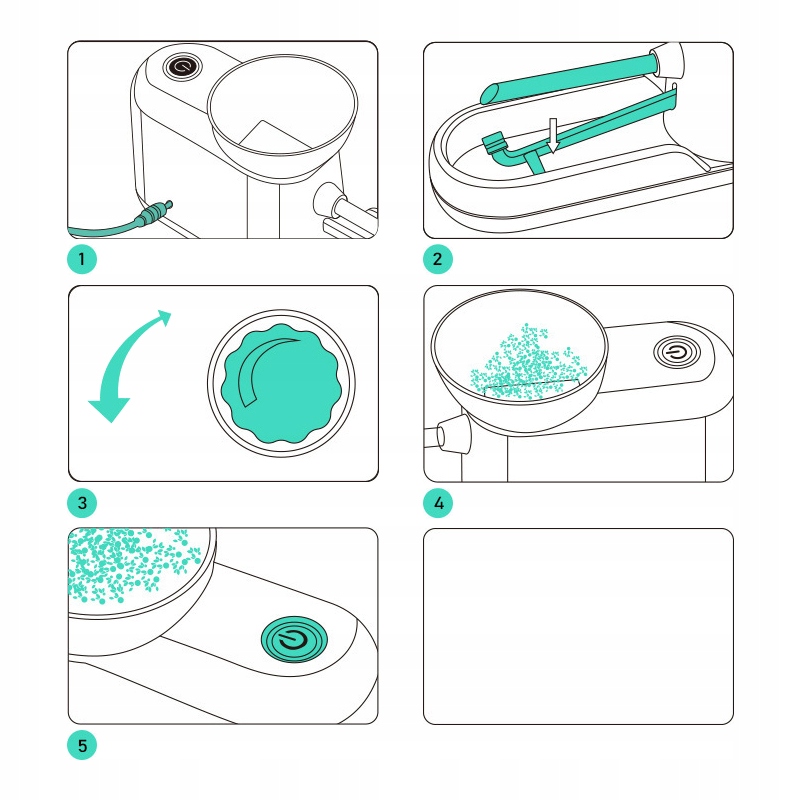 1

2

3

4

5