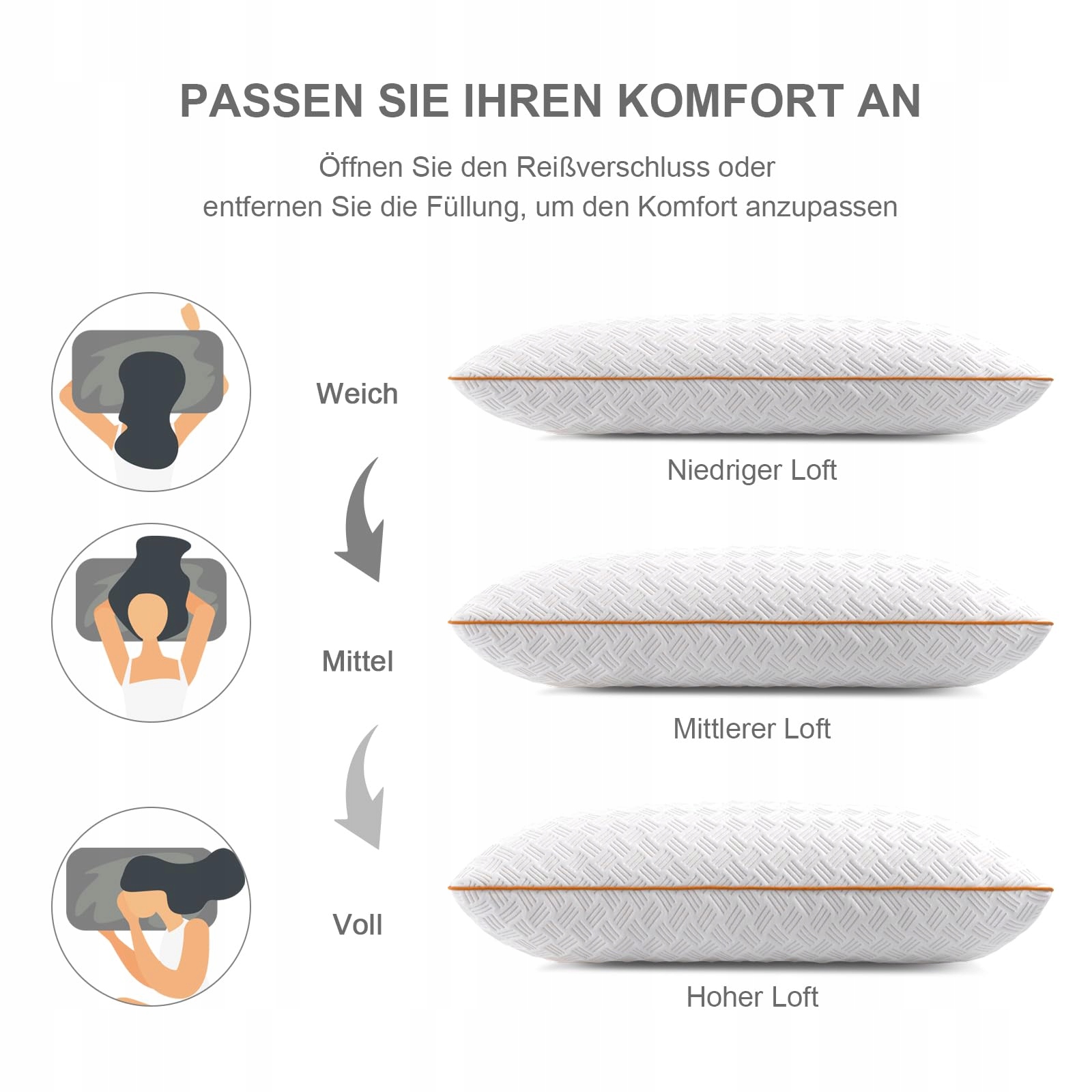 PASSEN SIE IHREN KOMFORT AN

Öffnen Sie den Reißverschluss oder entfernen Sie die Füllung, um den Komfort anzupassen

Weich

Niedriger Loft

Mittel

Mittlerer Loft

Voll

Hoher Loft