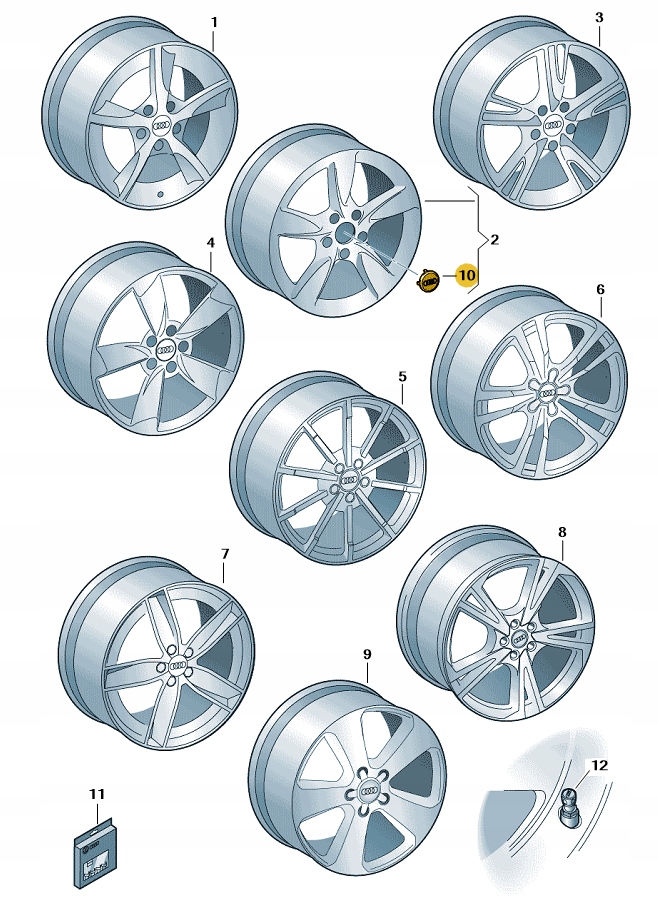 1
3
2
10
4
6
5
7
8
9
11
12