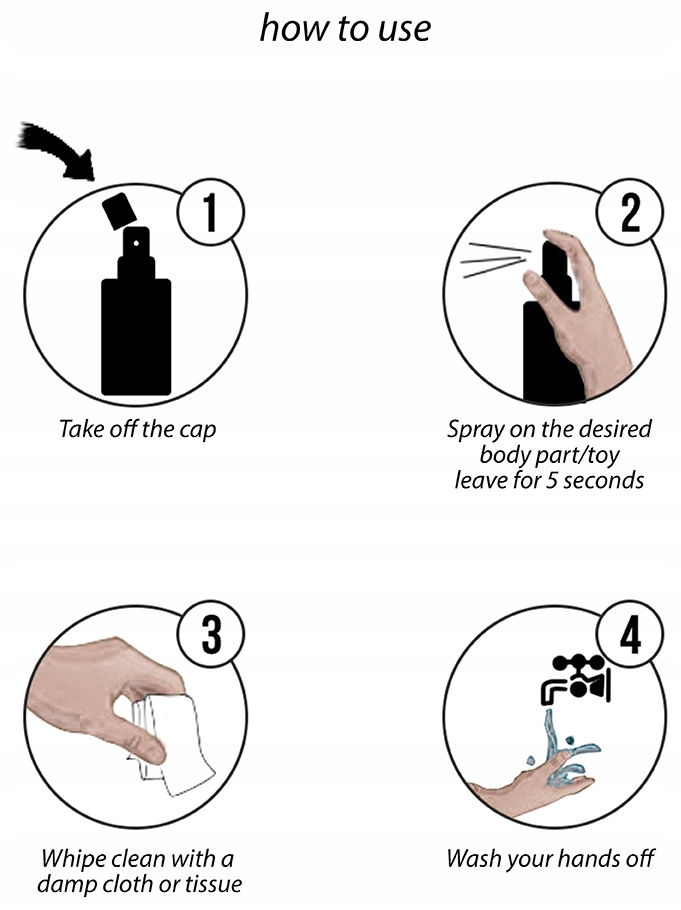 how to use

1

Take off the cap

2

Spray on the desired body part/toy leave for 5 seconds

3

Whipe clean with a damp cloth or tissue

4

Wash your hands off