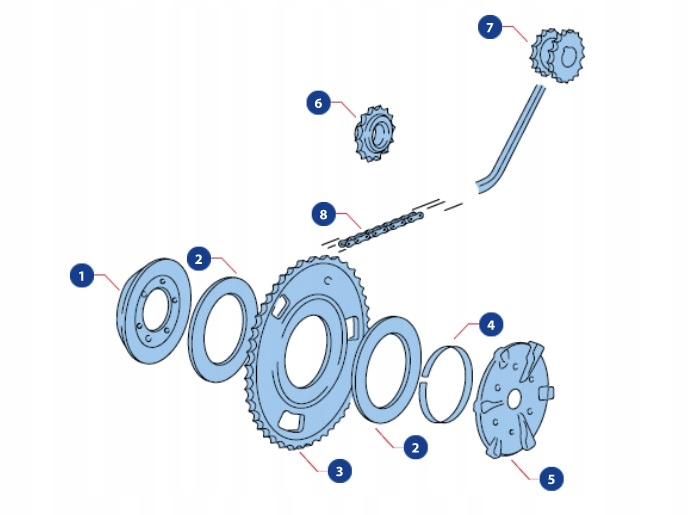 7
6
8
1
2
4
2
3
5