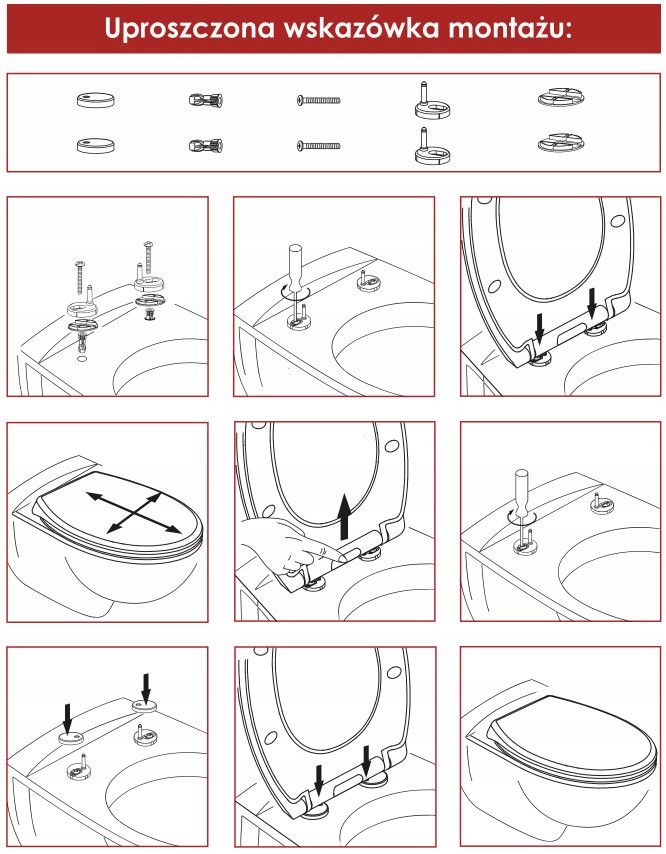 Uproszczona wskazówka montażu: