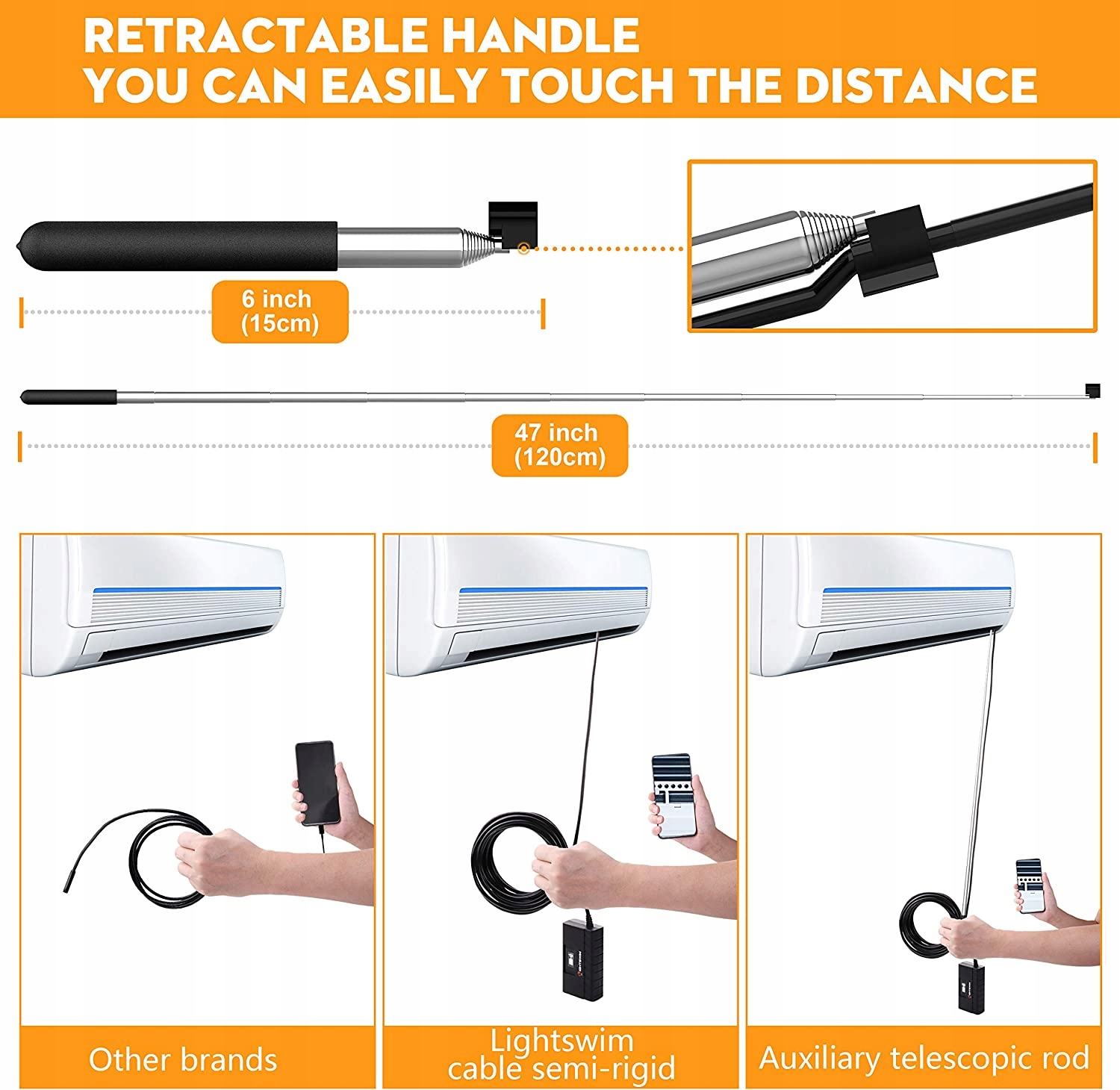 RETRACTABLE HANDLE
YOU CAN EASILY TOUCH THE DISTANCE

6 inch
(15cm)

47 inch
(120cm)

Other brands

Lightswim
cable semi-rigid

Auxiliary telescopic rod