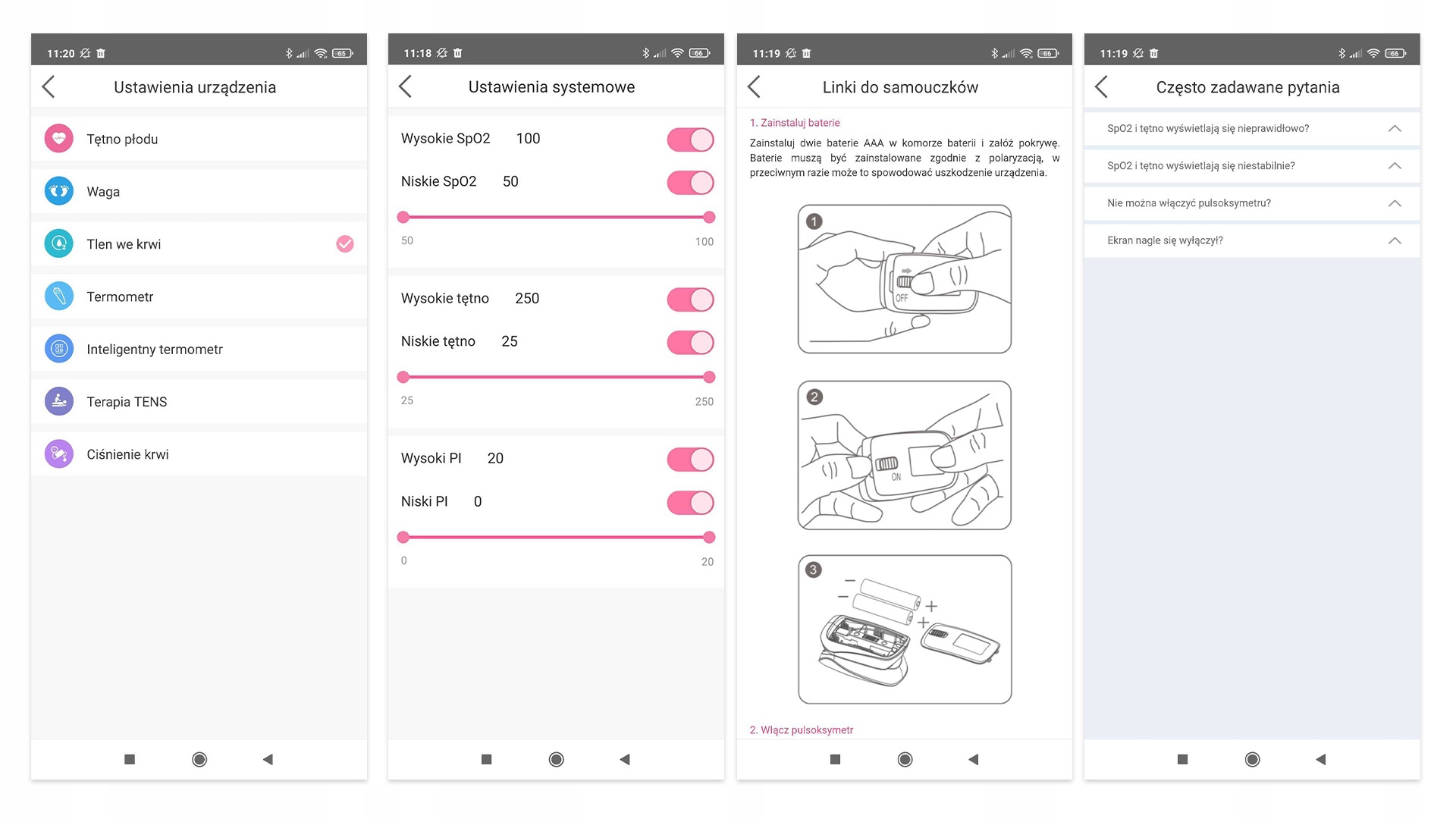 11:20 65

Ustawienia urządzenia

Tętno płodu

Waga

Tlen we krwi

Termometr

Inteligentny termometr

Terapia TENS

Ciśnienie krwi

11:18 66

Ustawienia systemowe

Wysokie SpO2 100

Niskie SpO2 50

50 100

Wysokie tętno 250

Niskie tętno 25

25 250

Wysoki PI 20

Niski PI 0

0 20

11:19 66

Linki do samouczków

1. Zainstaluj baterie

Zainstaluj dwie baterie AAA w komorze baterii i załóż pokrywę. Baterie muszą być zainstalowane zgodnie z polaryzacją, w przeciwnym razie może to spowodować uszkodzenie urządzenia.

1

OFF

2

ON

3

2. Włącz pulsoksymetr

11:19 66

Często zadawane pytania

SpO2 i tętno wyświetlają się nieprawidłowo?

SpO2 i tętno wyświetlają się niestabilnie?

Nie można włączyć pulsoksymetru?

Ekran nagle się wyłączył?