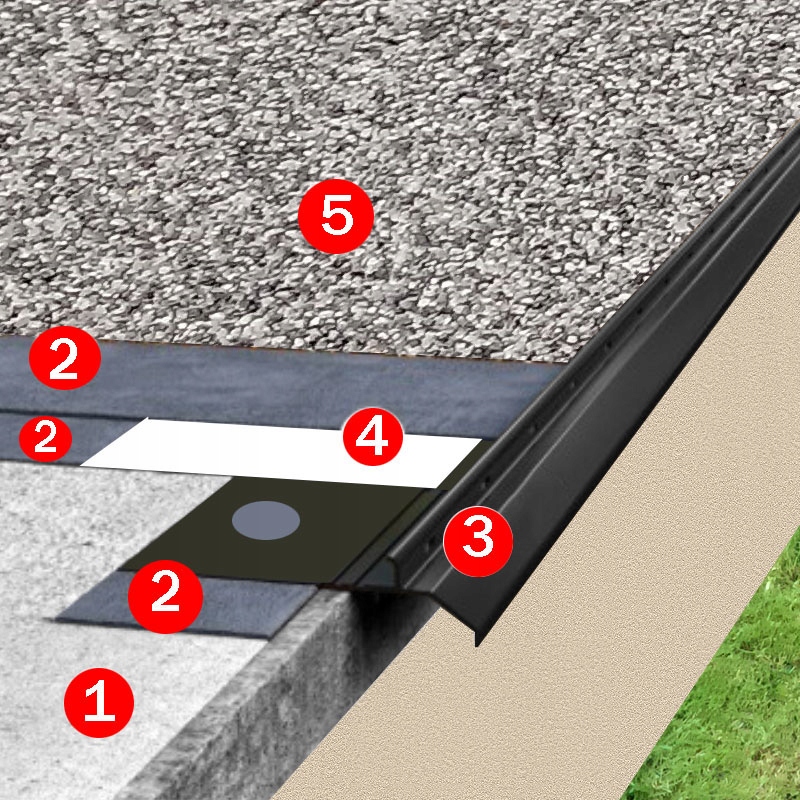 5
2
2
4
3
2
1